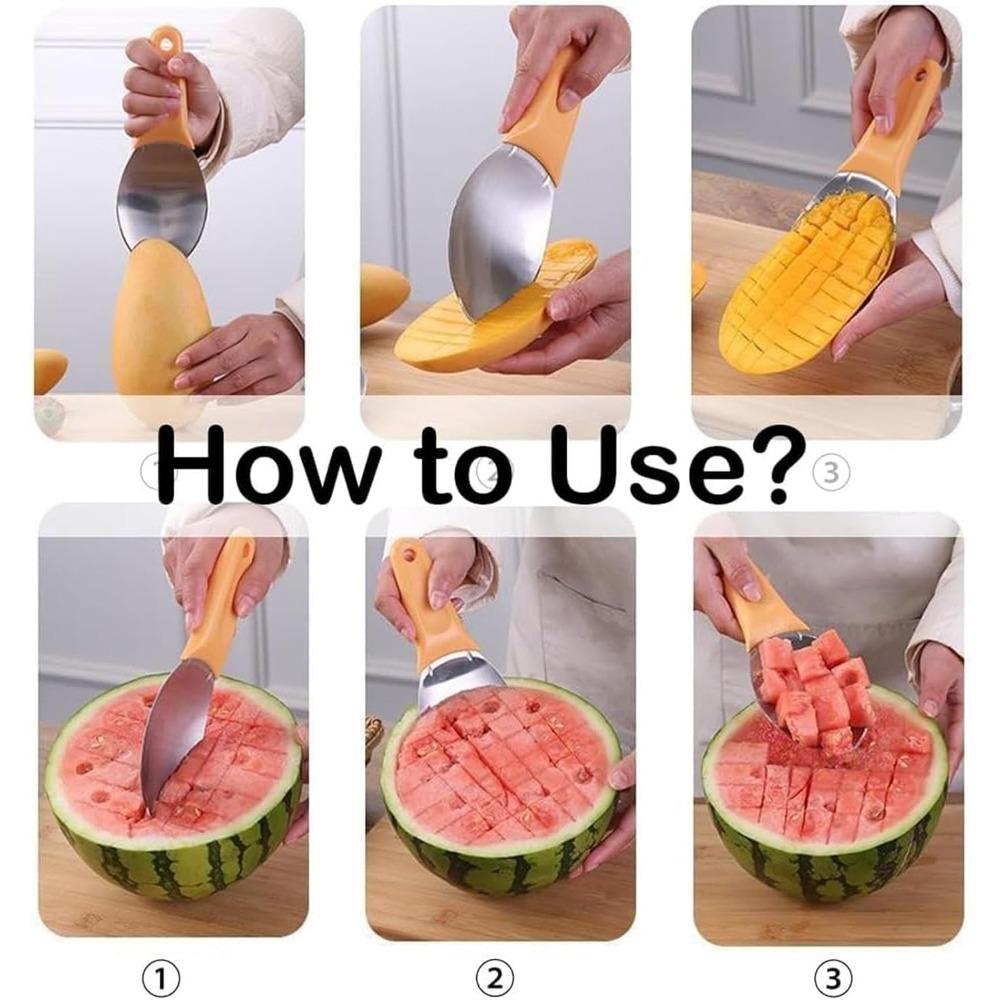 How to Use?

③

①

②

③