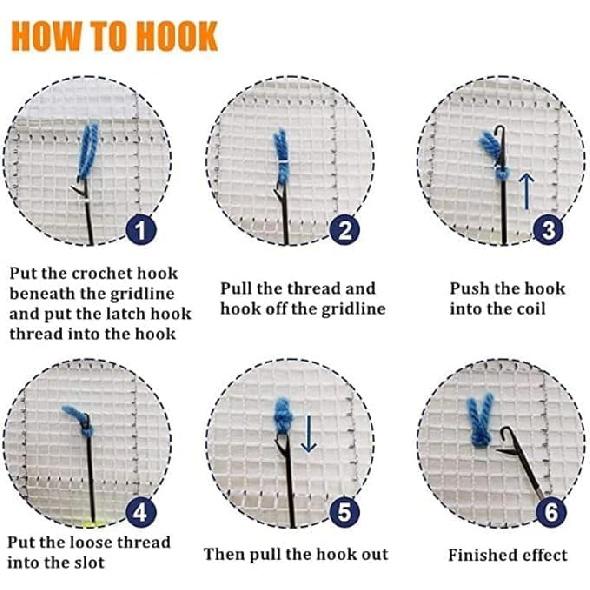 HOW TO HOOK

1

Put the crochet hook beneath the gridline and put the latch hook thread into the hook

2

Pull the thread and hook off the gridline

3

Push the hook into the coil

4

Put the loose thread into the slot

5

Then pull the hook out

6

Finished effect