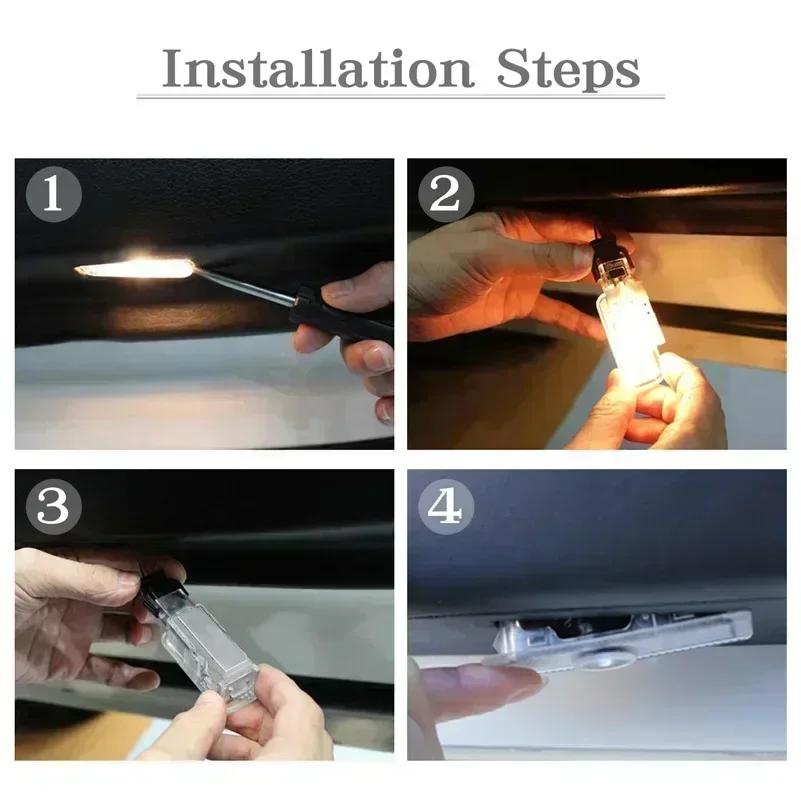 Installation Steps

1

2

3

4