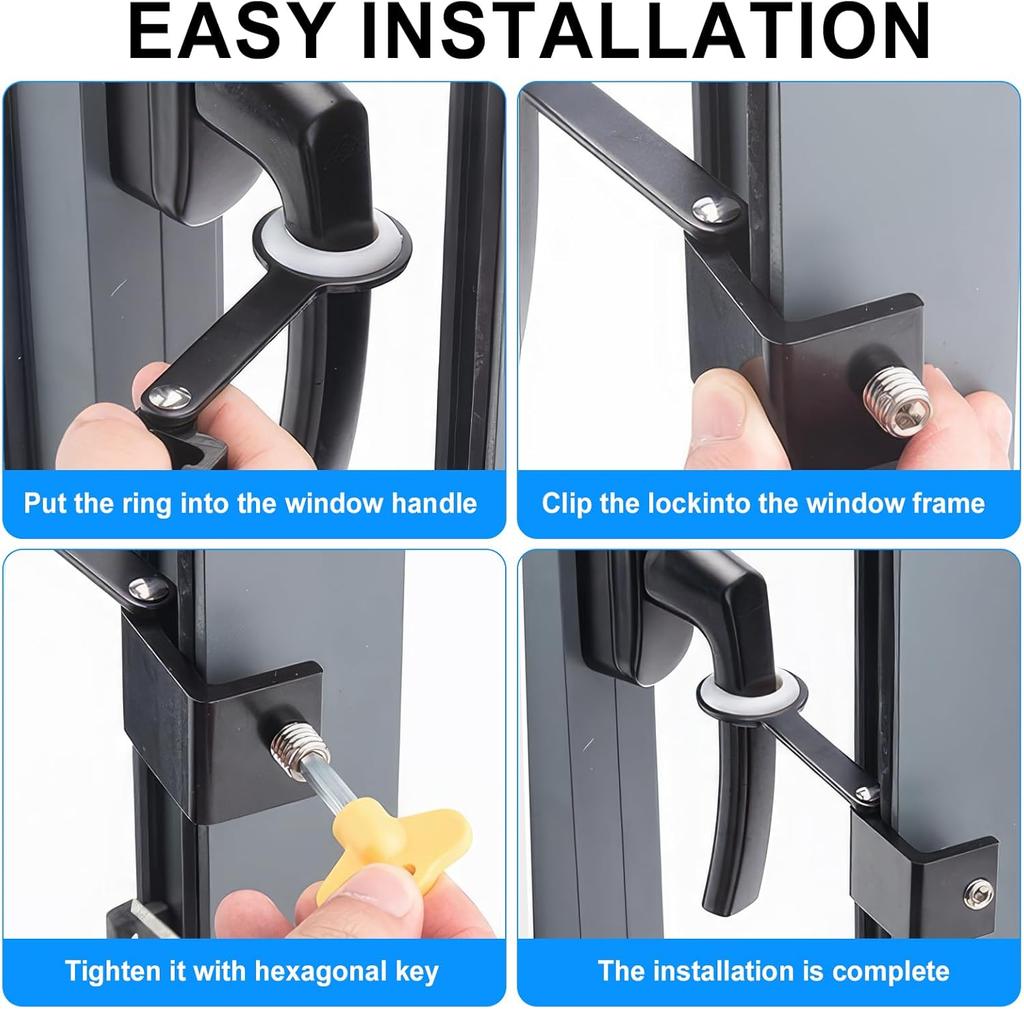 EASY INSTALLATION

Put the ring into the window handle

Clip the lockinto the window frame

Tighten it with hexagonal key

The installation is complete