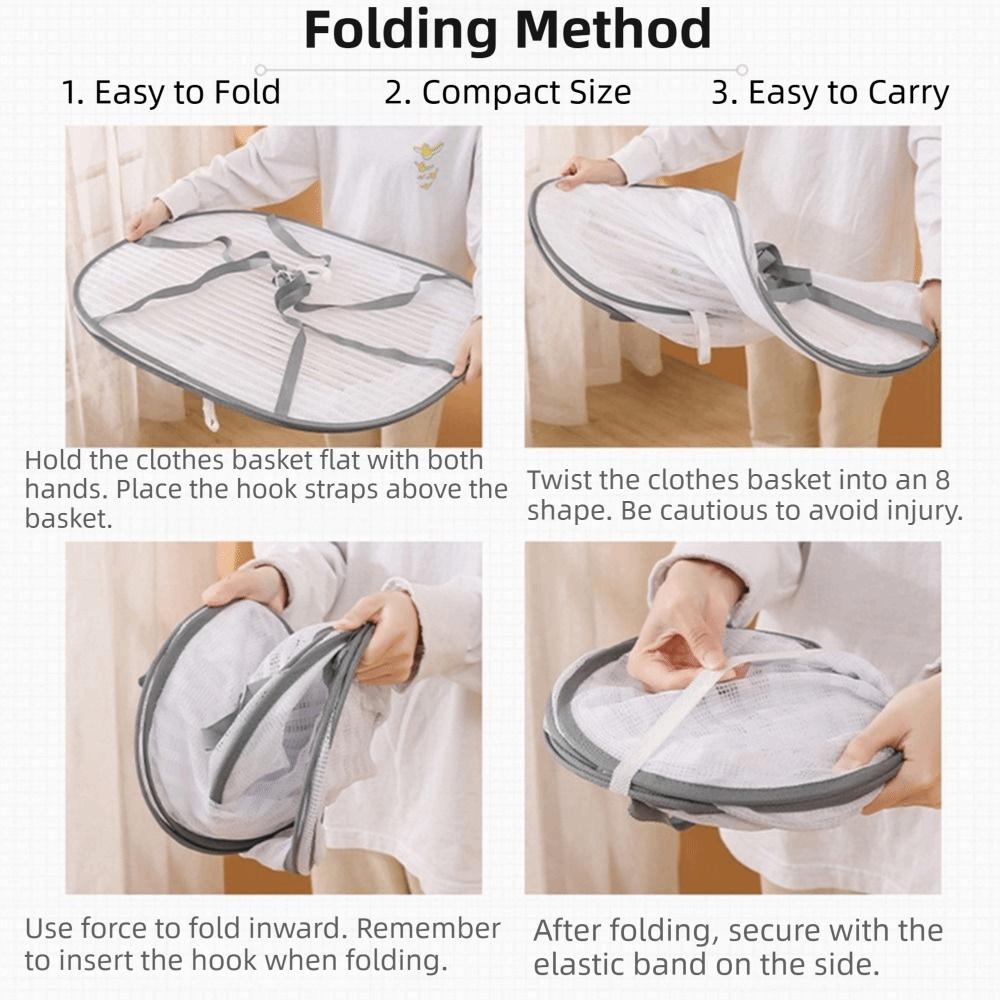 Folding Method

1. Easy to Fold

2. Compact Size

3. Easy to Carry

Hold the clothes basket flat with both hands. Place the hook straps above the basket.

Twist the clothes basket into an 8 shape. Be cautious to avoid injury.

Use force to fold inward. Remember to insert the hook when folding.

After folding, secure with the elastic band on the side.