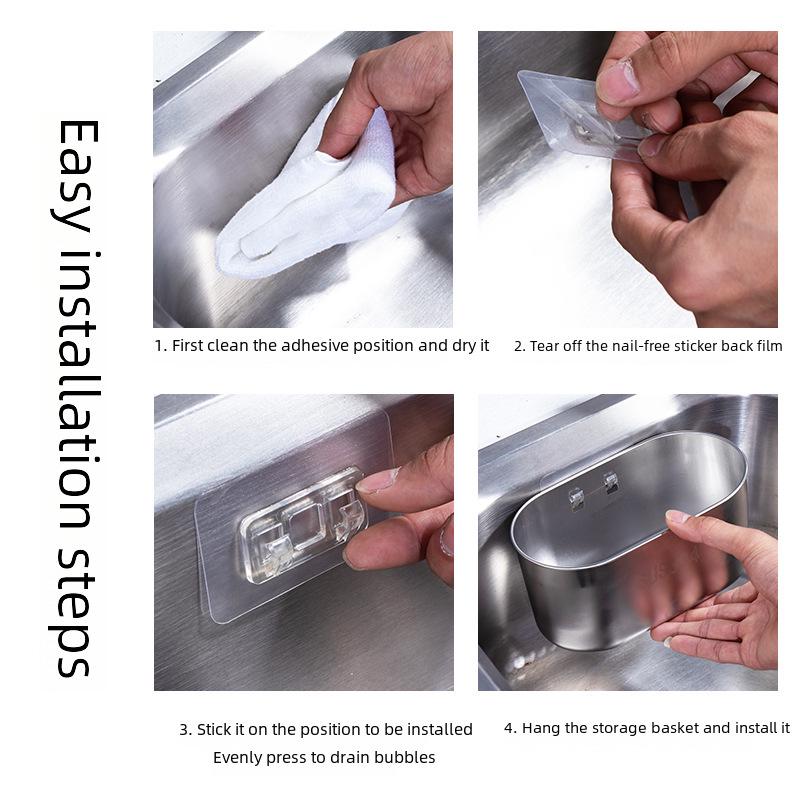 Easy installation steps

1. First clean the adhesive position and dry it

2. Tear off the nail-free sticker back film

3. Stick it on the position to be installed
Evenly press to drain bubbles

4. Hang the storage basket and install it