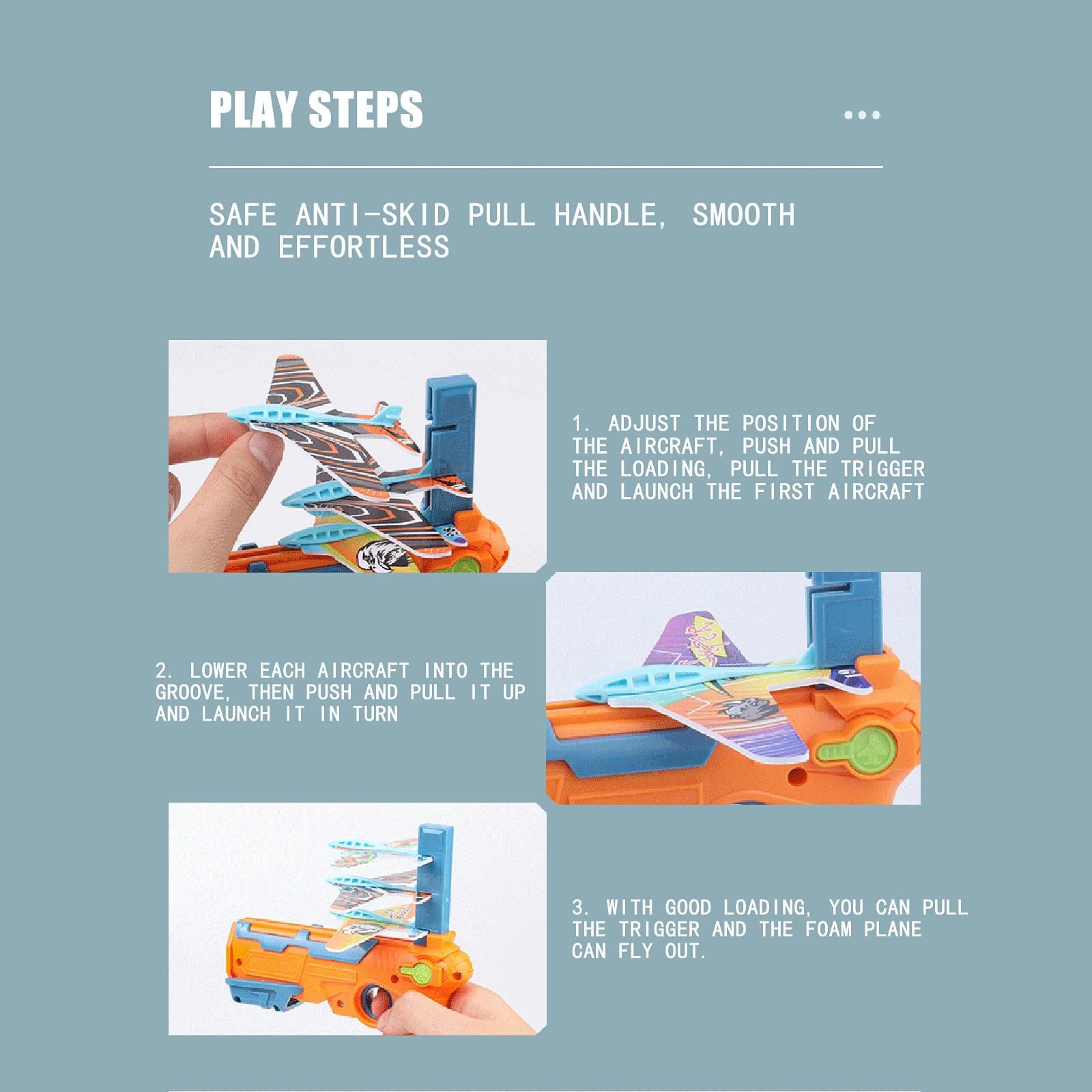 PLAY STEPS

SAFE ANTI-SKID PULL HANDLE, SMOOTH AND EFFORTLESS

1. ADJUST THE POSITION OF THE AIRCRAFT, PUSH AND PULL THE LOADING, PULL THE TRIGGER AND LAUNCH THE FIRST AIRCRAFT

2. LOWER EACH AIRCRAFT INTO THE GROOVE, THEN PUSH AND PULL IT UP AND LAUNCH IT IN TURN

3. WITH GOOD LOADING, YOU CAN PULL THE TRIGGER AND THE FOAM PLANE CAN FLY OUT.