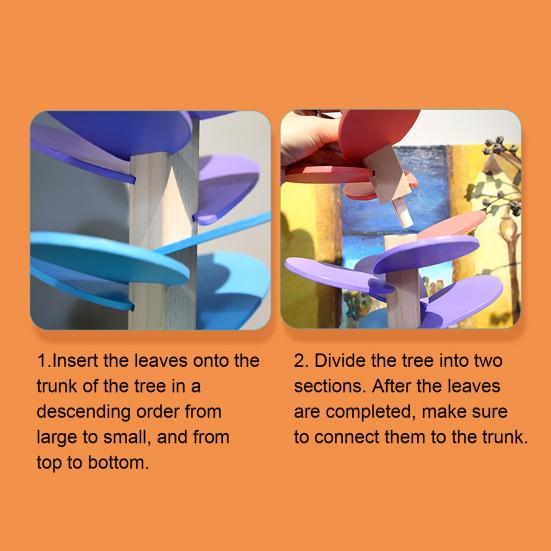 1.Insert the leaves onto the trunk of the tree in a descending order from large to small, and from top to bottom.

2. Divide the tree into two sections. After the leaves are completed, make sure to connect them to the trunk.