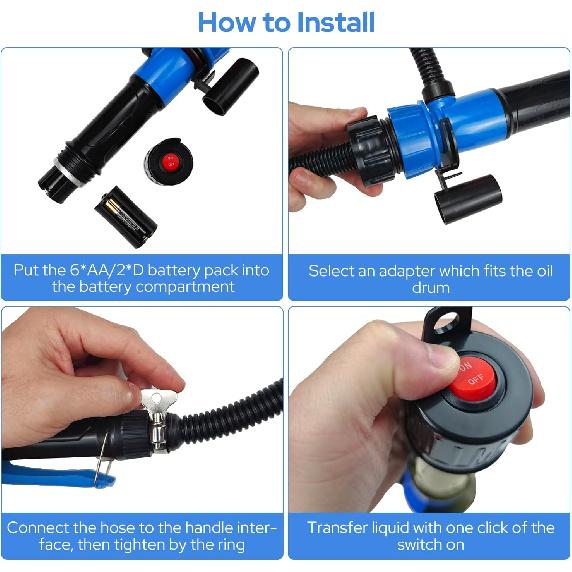 How to Install

Put the 6*AA/2*D battery pack into the battery compartment

Select an adapter which fits the oil drum

Connect the hose to the handle interface, then tighten by the ring

ON
OFF

Transfer liquid with one click of the switch on