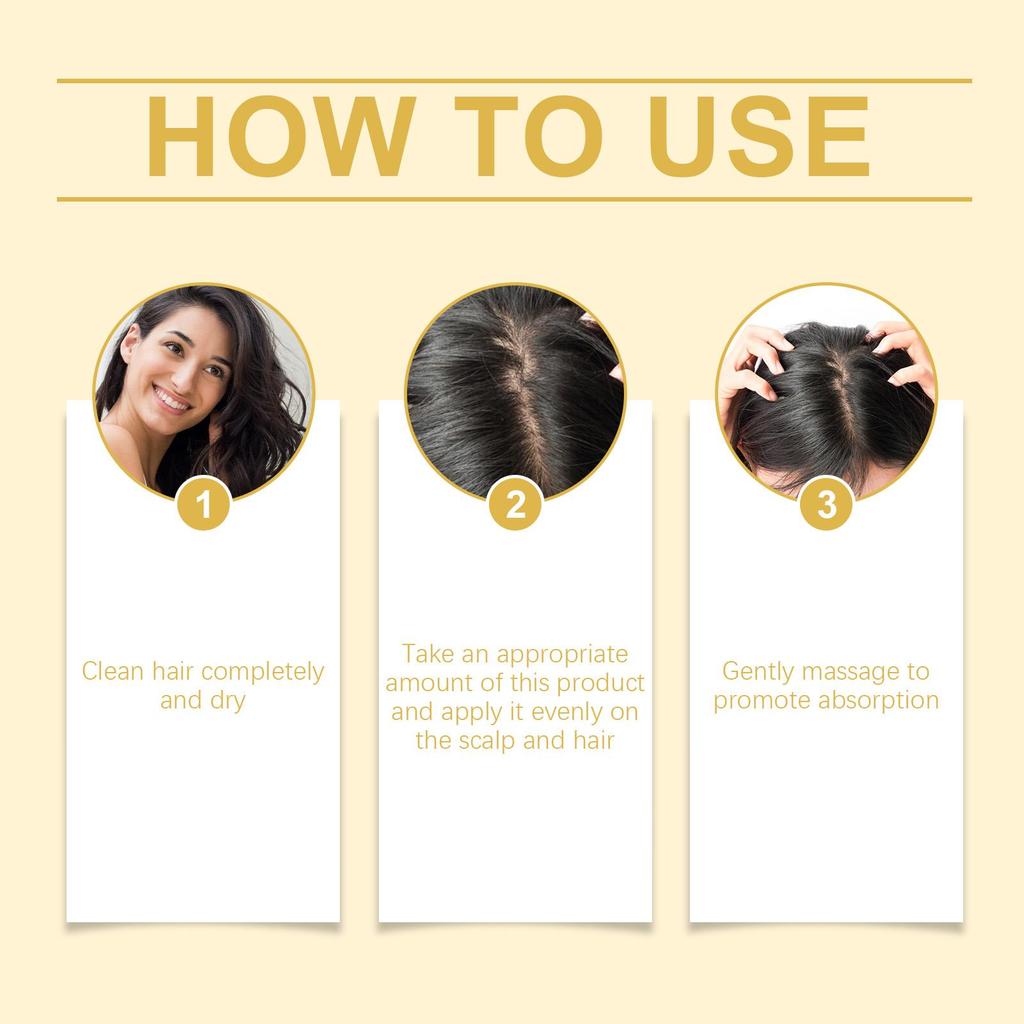 HOW TO USE

1

Clean hair completely and dry

2

Take an appropriate amount of this product and apply it evenly on the scalp and hair

3

Gently massage to promote absorption