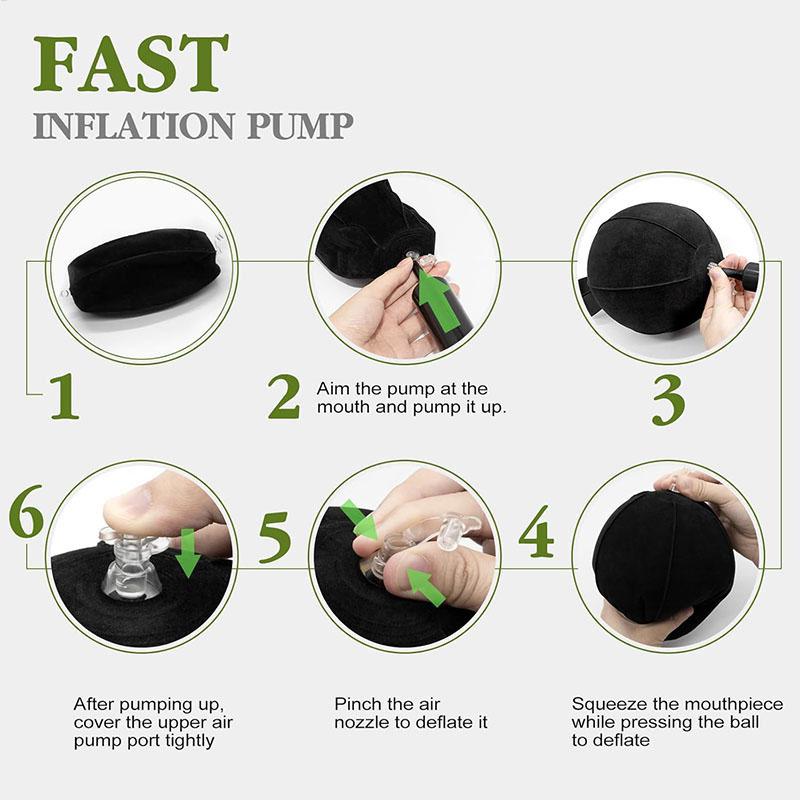 FAST
INFLATION PUMP

1

2 Aim the pump at the mouth and pump it up.

3

6

5

4

After pumping up, cover the upper air pump port tightly

Pinch the air nozzle to deflate it

Squeeze the mouthpiece while pressing the ball to deflate