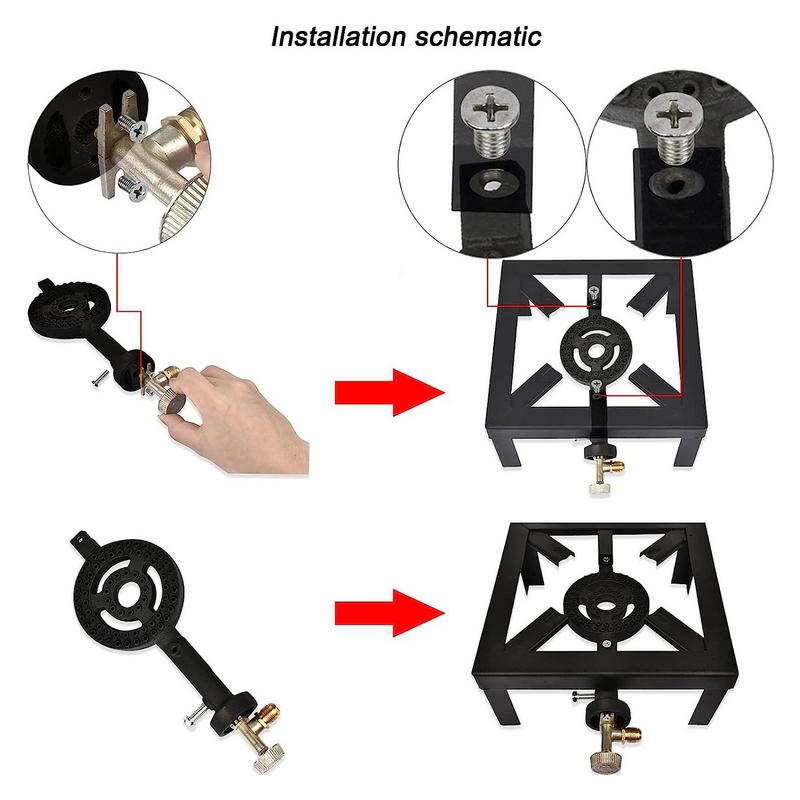 Installation schematic