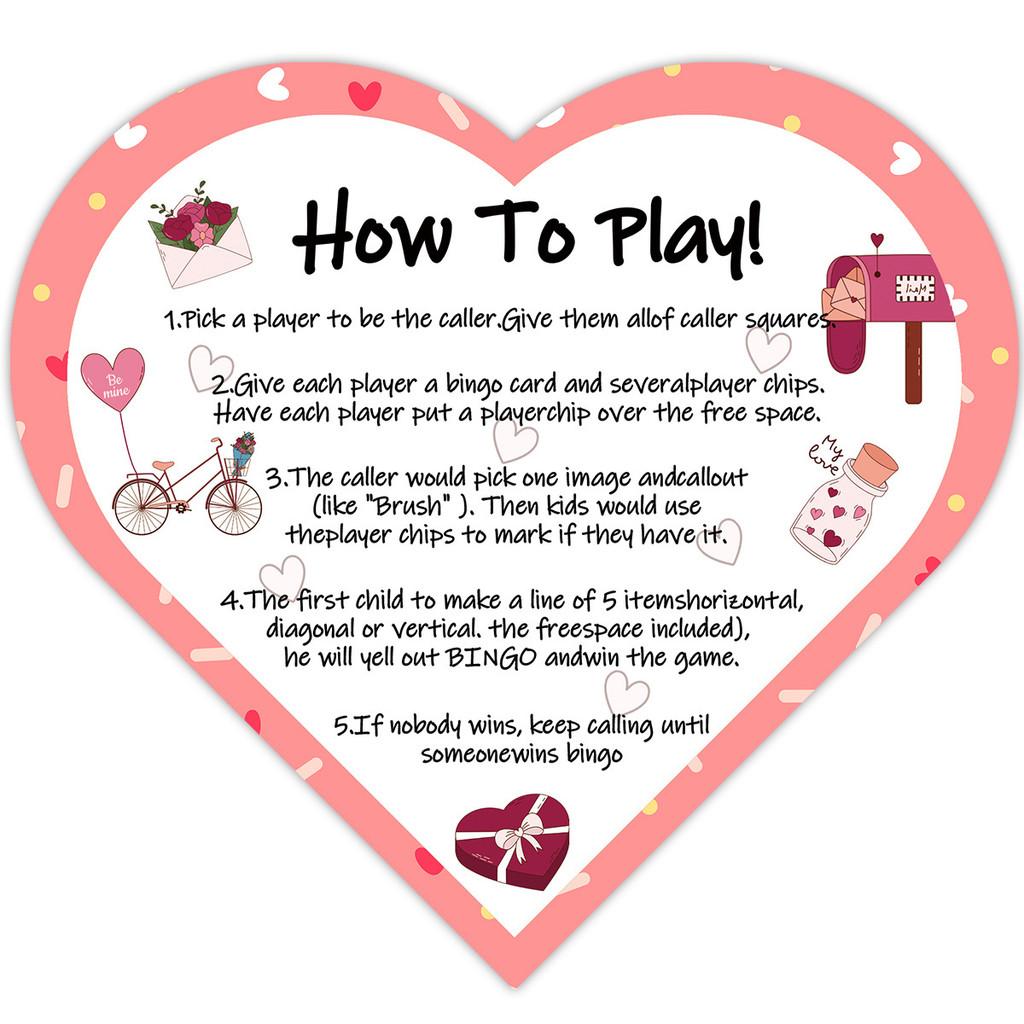 How To Play!

1.Pick a player to be the caller.Give them allof caller squares.

2.Give each player a bingo card and severalplayer chips. Have each player put a playerchip over the free space.

3.The caller would pick one image andcallout (like "Brush" ). Then kids would use theplayer chips to mark if they have it.

4.The first child to make a line of 5 itemshorizontal, diagonal or vertical. the freespace included), he will yell out BINGO andwin the game.

5.If nobody wins, keep calling until someonewins bingo

Be mine

My love

Mail