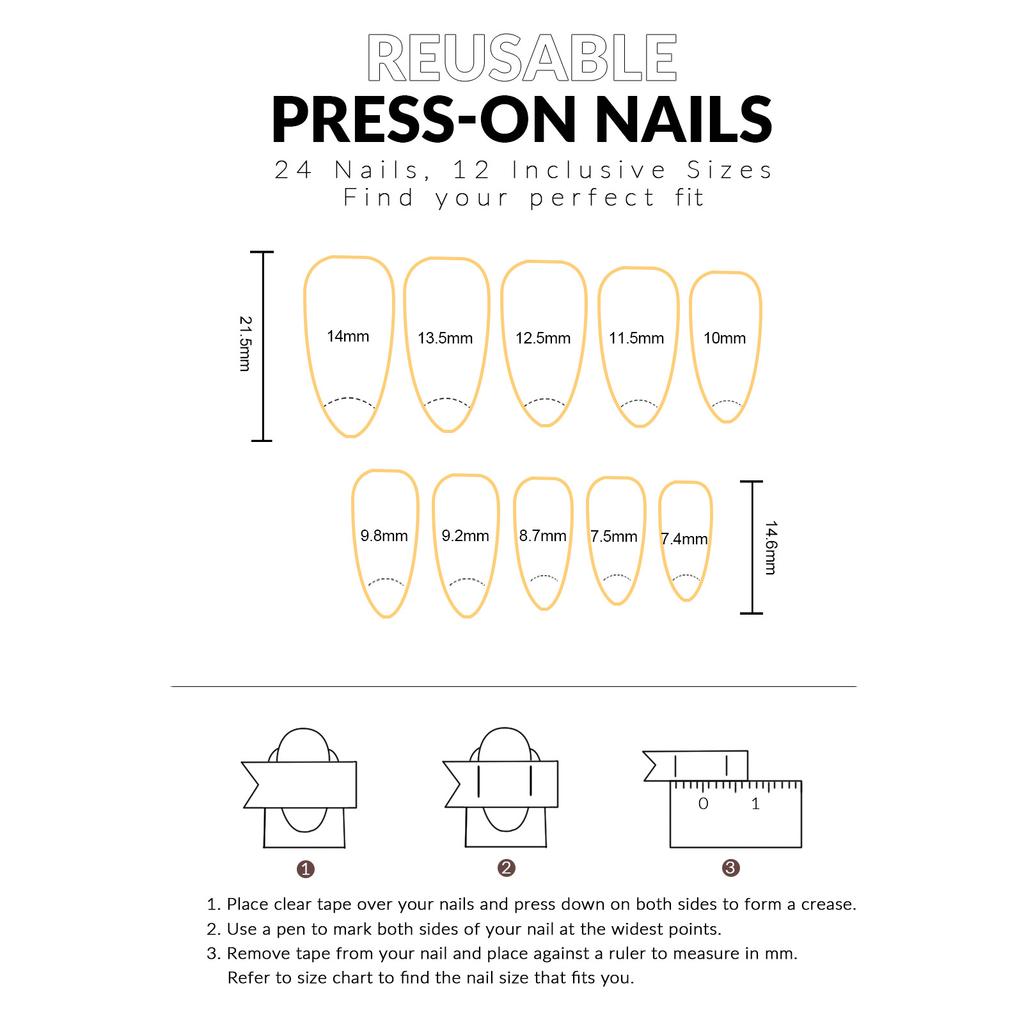 REUSABLE
PRESS-ON NAILS
24 Nails, 12 Inclusive Sizes
Find your perfect fit

21.5mm

14mm 13.5mm 12.5mm 11.5mm 10mm

9.8mm 9.2mm 8.7mm 7.5mm 7.4mm

14.6mm

0 1

1 2 3

1. Place clear tape over your nails and press down on both sides to form a crease.
2. Use a pen to mark both sides of your nail at the widest points.
3. Remove tape from your nail and place against a ruler to measure in mm. Refer to size chart to find the nail size that fits you.