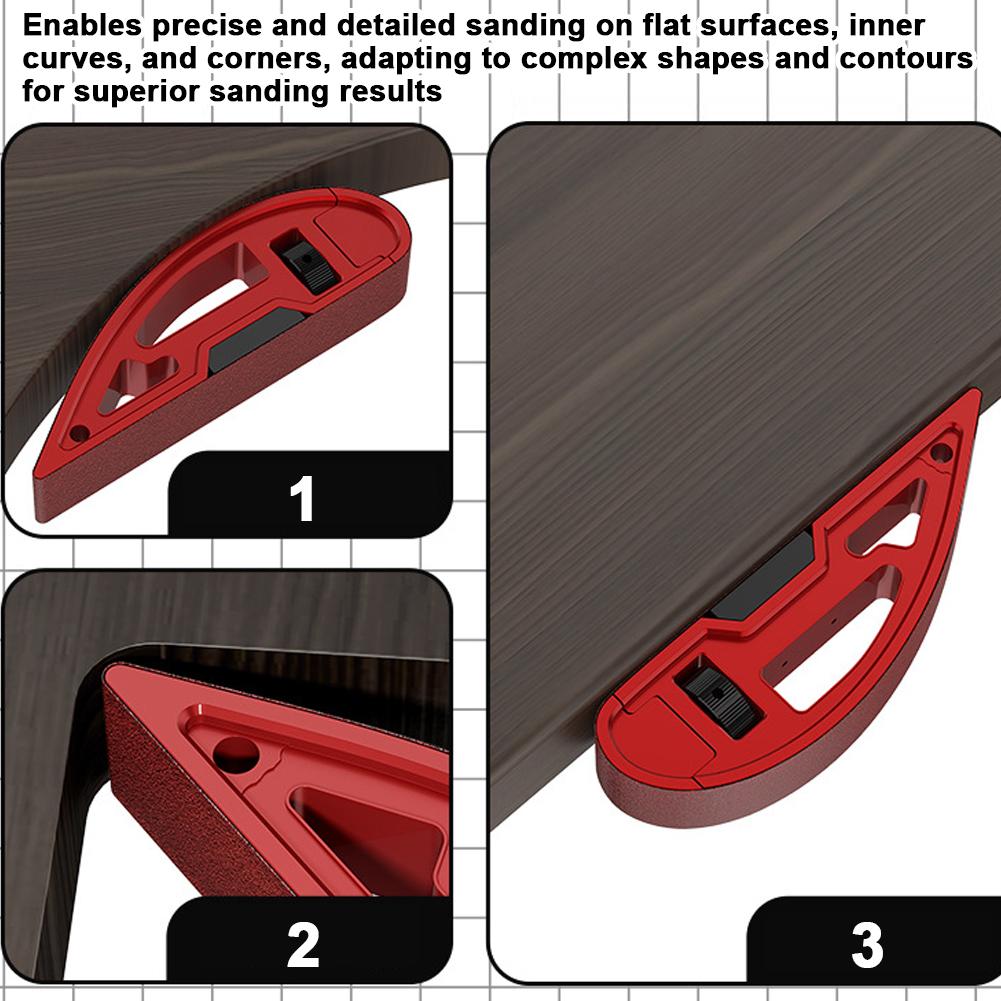 Enables precise and detailed sanding on flat surfaces, inner curves, and corners, adapting to complex shapes and contours for superior sanding results

1

2

3