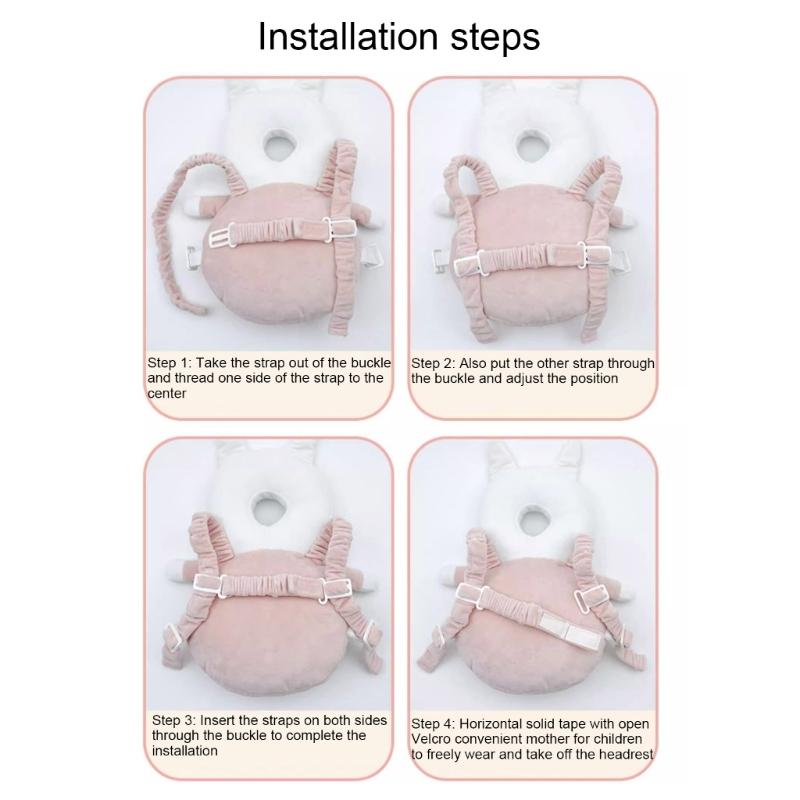 Installation steps

Step 1: Take the strap out of the buckle and thread one side of the strap to the center

Step 2: Also put the other strap through the buckle and adjust the position

Step 3: Insert the straps on both sides through the buckle to complete the installation

Step 4: Horizontal solid tape with open Velcro convenient mother for children to freely wear and take off the headrest