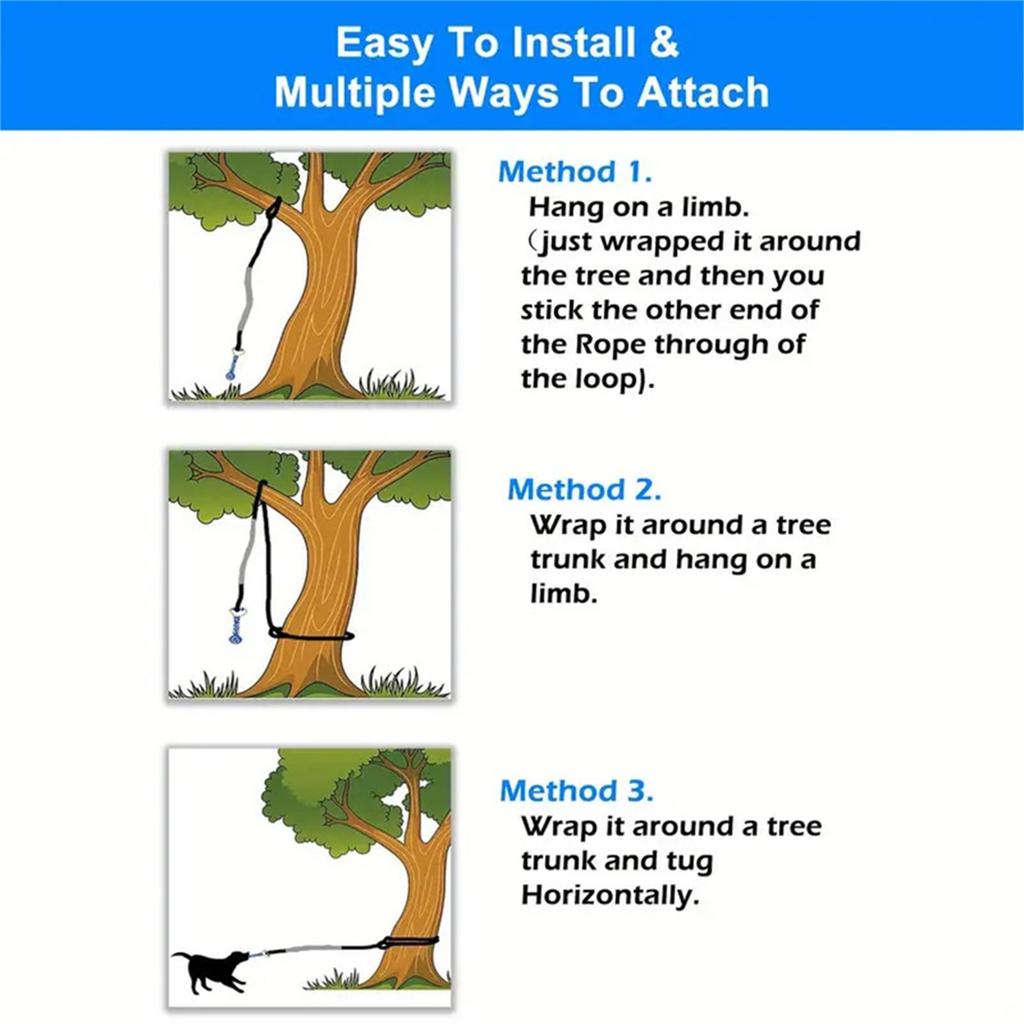 Easy To Install &
Multiple Ways To Attach

Method 1.
Hang on a limb.
(just wrapped it around the tree and then you stick the other end of the Rope through of the loop).

Method 2.
Wrap it around a tree trunk and hang on a limb.

Method 3.
Wrap it around a tree trunk and tug Horizontally.