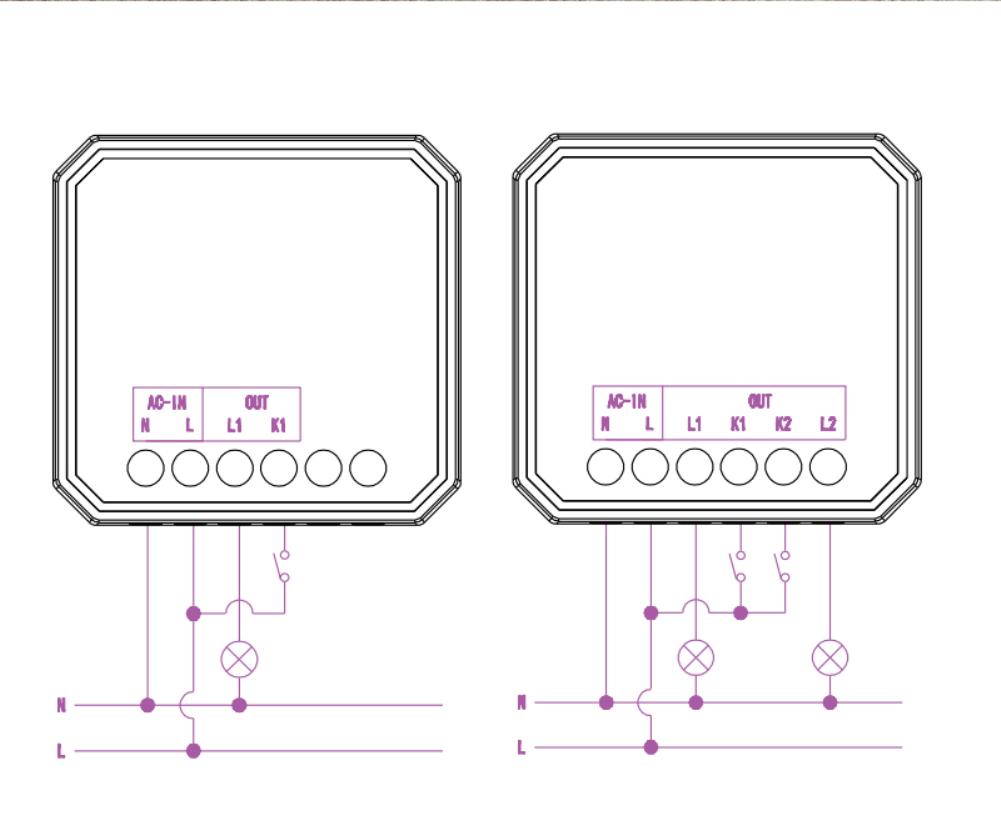 AC-IN OUT
N L L1 K1

N
L

AC-IN OUT
N L L1 K1 K2 L2

N
L