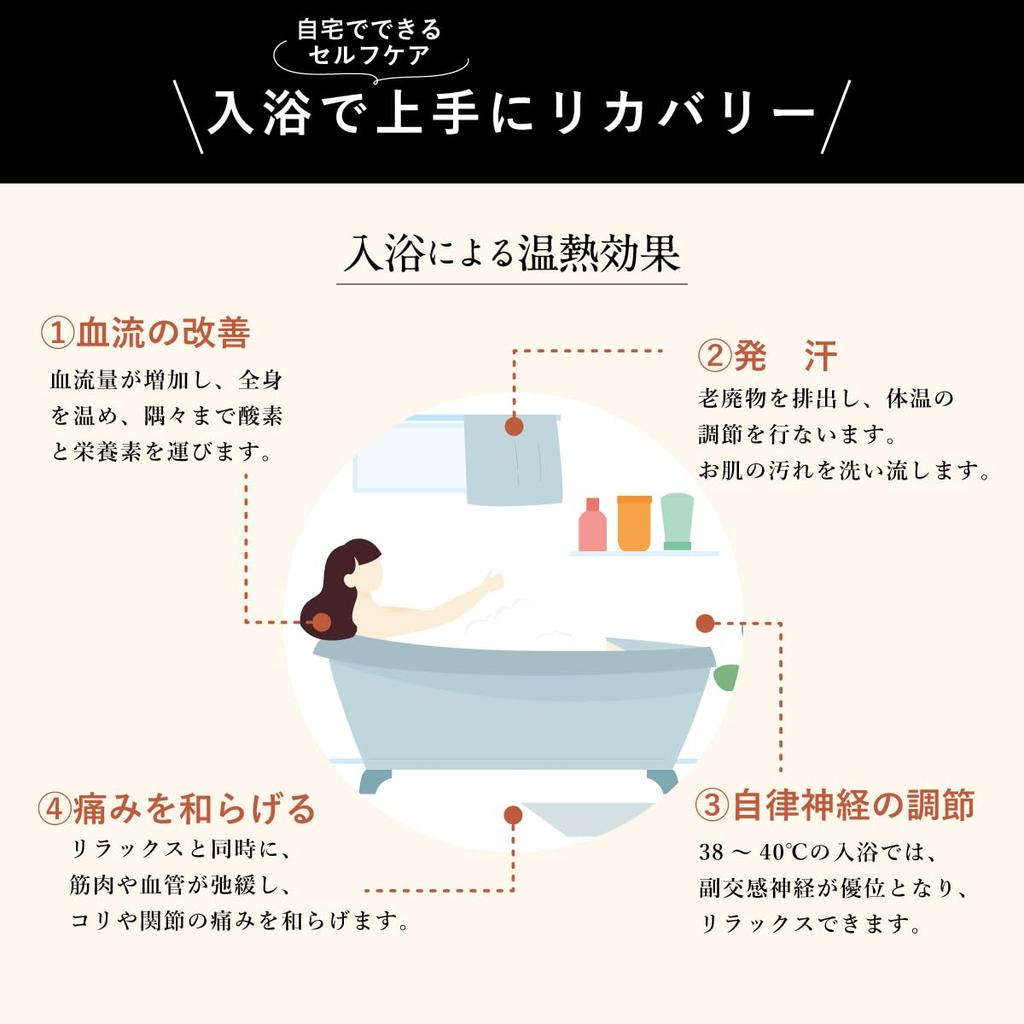 自宅でできる
セルフケア

入浴で上手にリカバリー

入浴による温熱効果

①血流の改善
血流量が増加し、全身を温め、隅々まで酸素と栄養素を運びます。

②発　汗
老廃物を排出し、体温の調節を行ないます。
お肌の汚れを洗い流します。

④痛みを和らげる
リラックスと同時に、筋肉や血管が弛緩し、コリや関節の痛みを和らげます。

③自律神経の調節
38 ～ 40℃の入浴では、副交感神経が優位となり、リラックスできます。