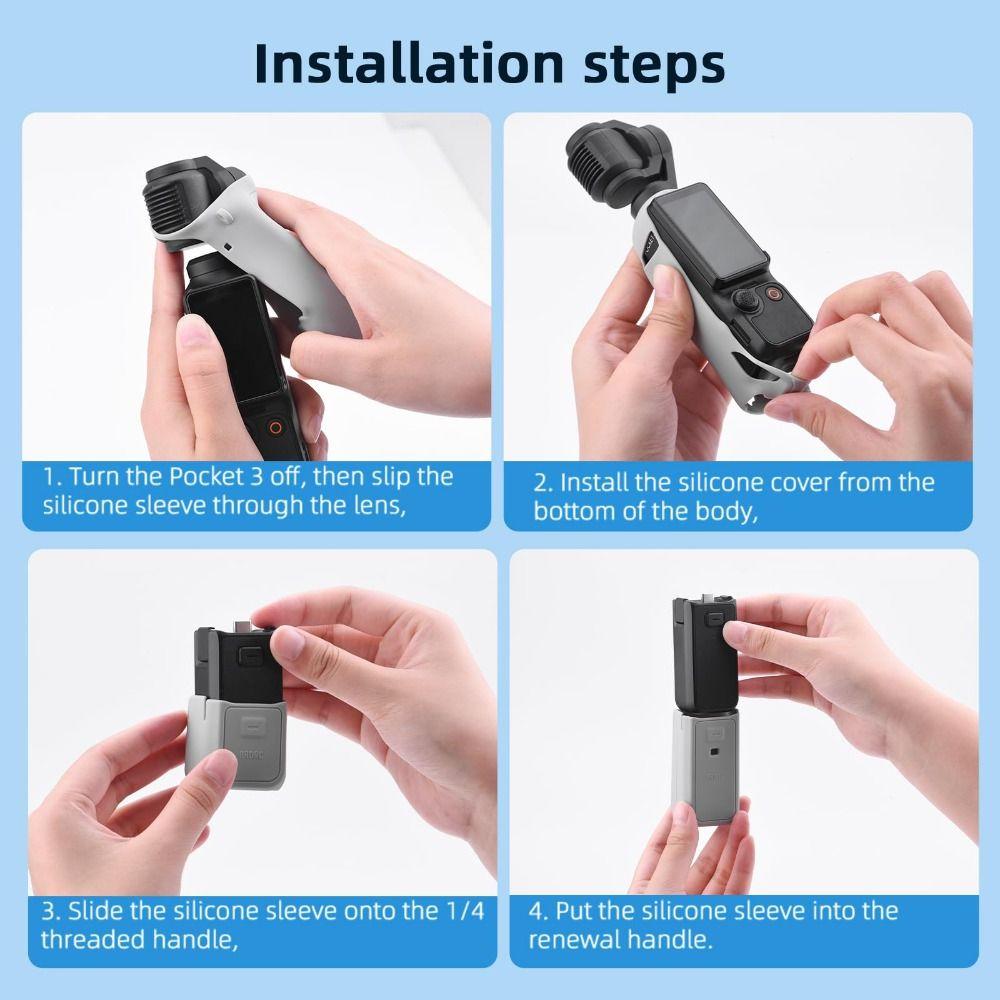 Installation steps

1. Turn the Pocket 3 off, then slip the silicone sleeve through the lens,

2. Install the silicone cover from the bottom of the body,

3. Slide the silicone sleeve onto the 1/4 threaded handle,

4. Put the silicone sleeve into the renewal handle.