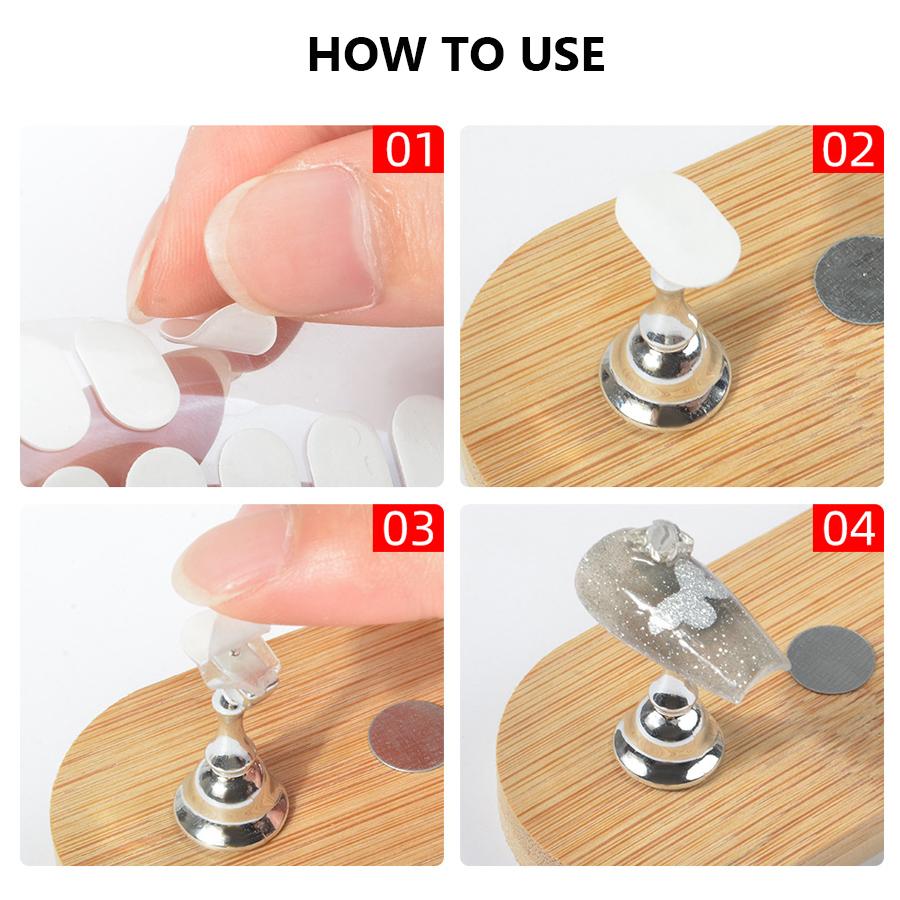 HOW TO USE

01

02

03

04