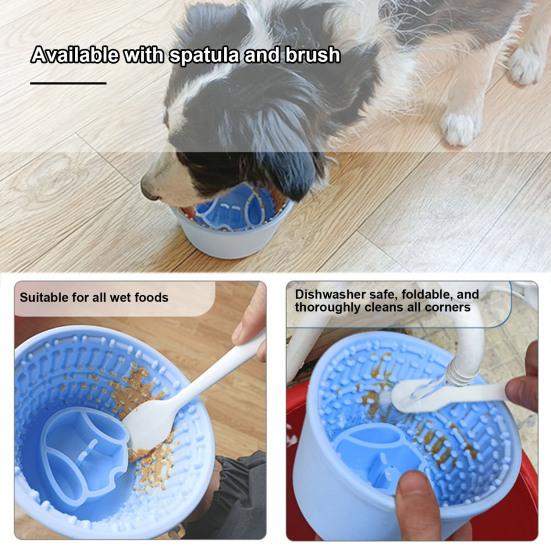 Available with spatula and brush

Suitable for all wet foods

Dishwasher safe, foldable, and thoroughly cleans all corners