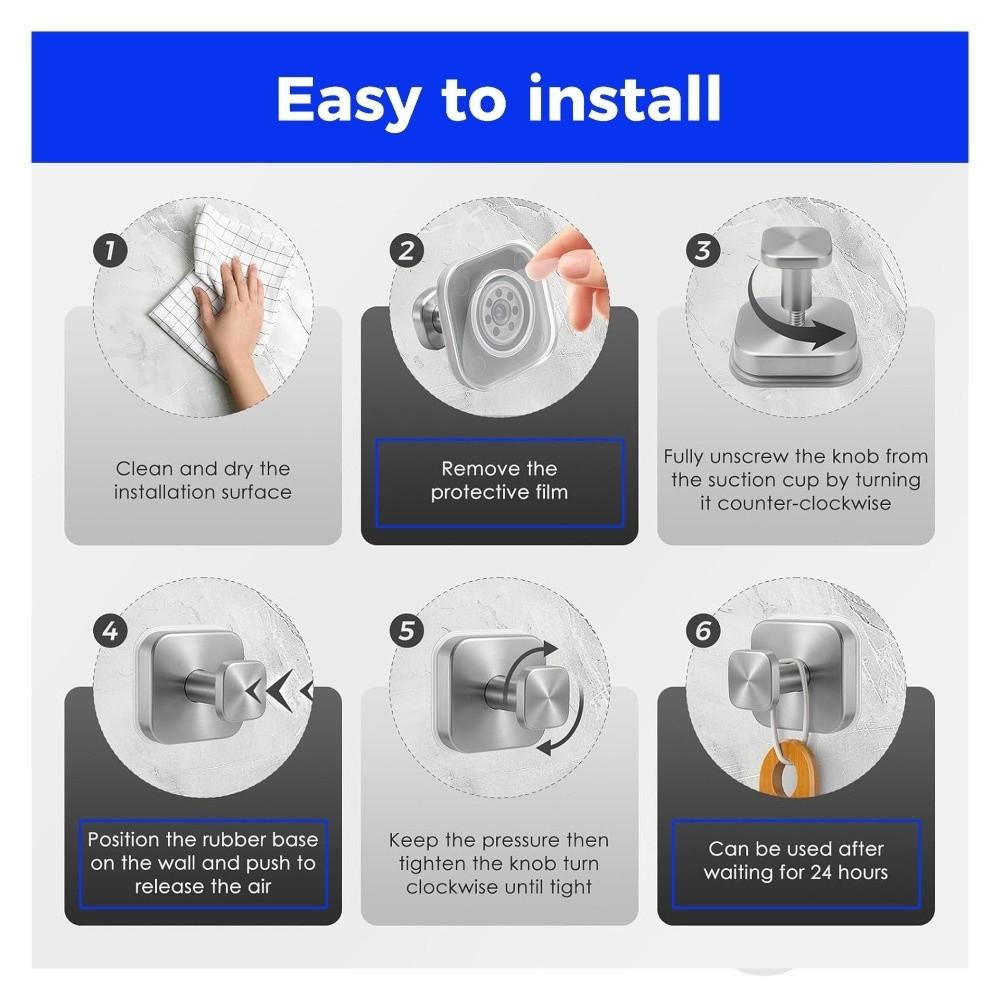 Easy to install

1
Clean and dry the installation surface

2
Remove the protective film

3
Fully unscrew the knob from the suction cup by turning it counter-clockwise

4
Position the rubber base on the wall and push to release the air

5
Keep the pressure then tighten the knob turn clockwise until tight

6
Can be used after waiting for 24 hours