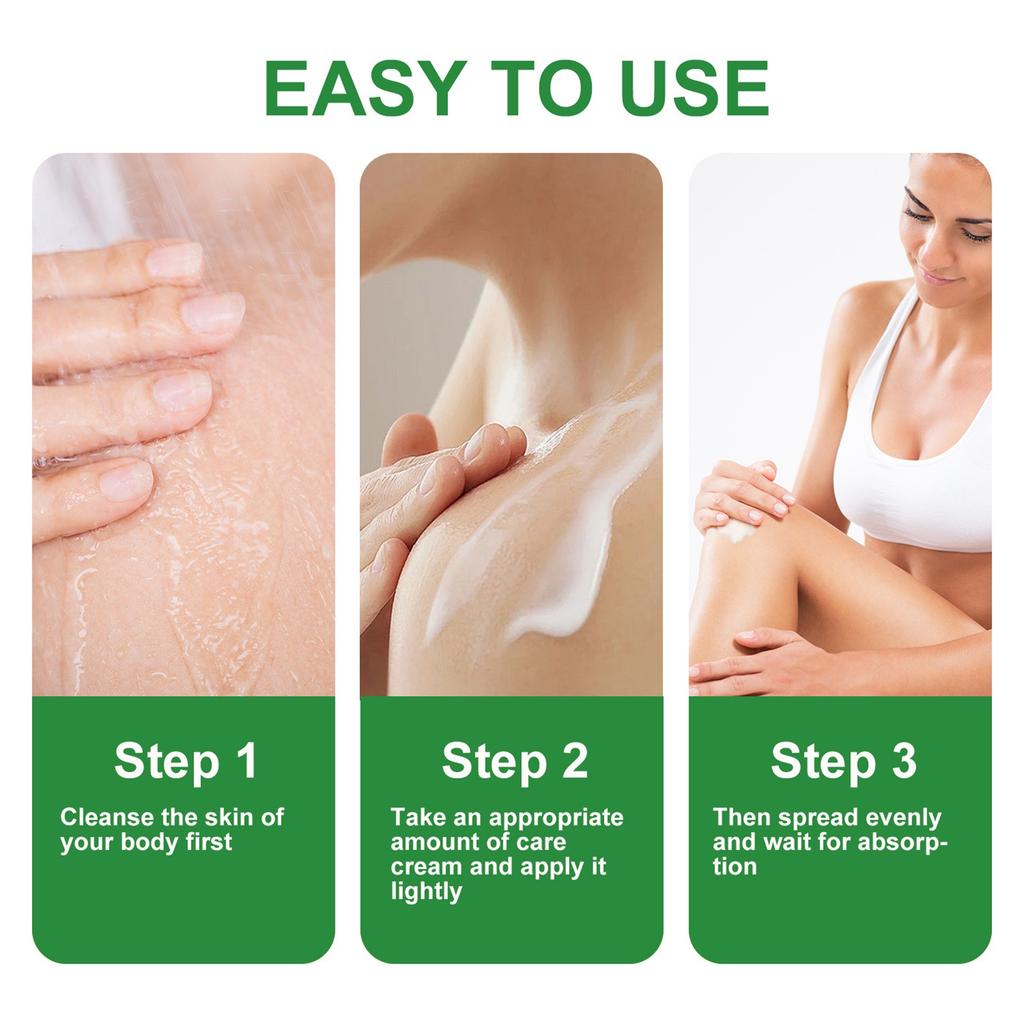 EASY TO USE

Step 1

Cleanse the skin of your body first

Step 2

Take an appropriate amount of care cream and apply it lightly

Step 3

Then spread evenly and wait for absorption