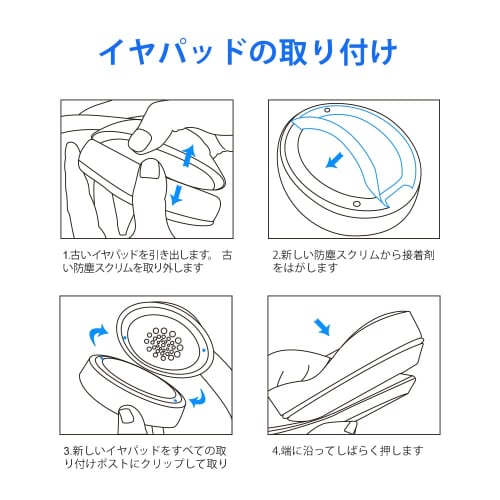 イヤパッドの取り付け

1.古いイヤパッドを引き出します。 古い防塵スクリムを取り外します

2.新しい防塵スクリムから接着剤をはがします

3.新しいイヤパッドをすべての取り付けポストにクリップして取り

4.端に沿ってしばらく押します