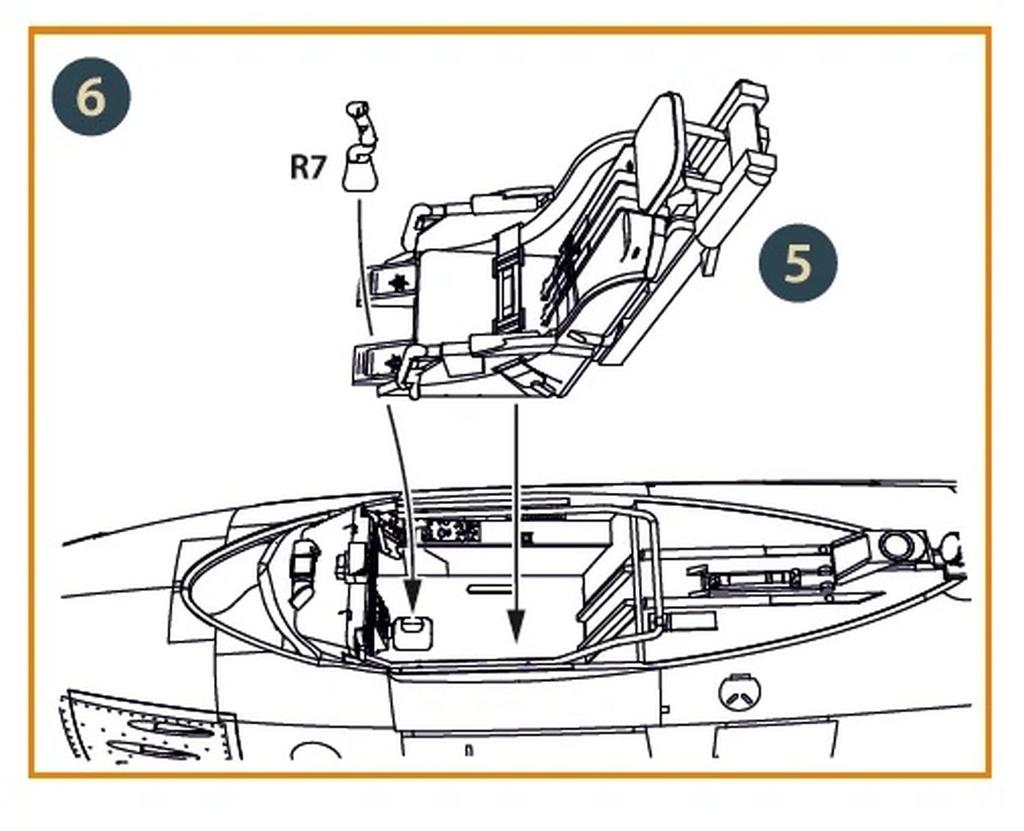 6

R7

5