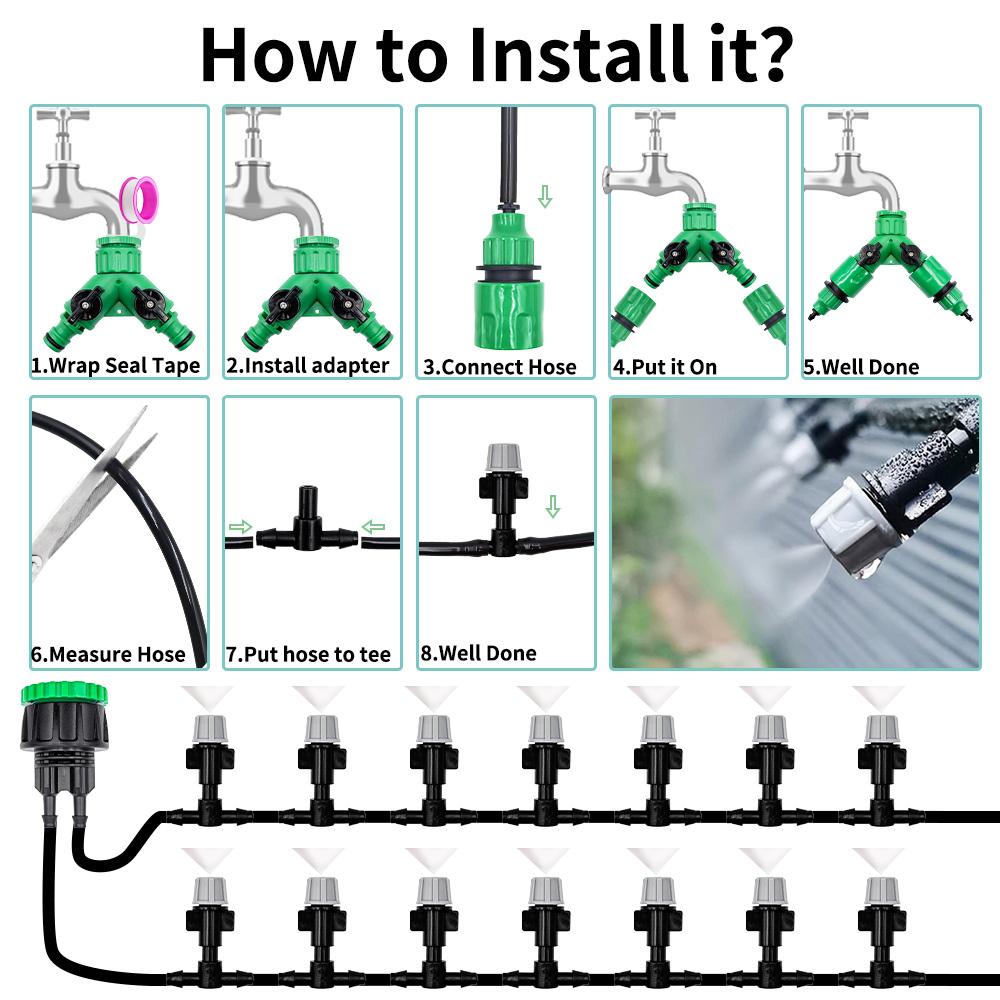 How to Install it?

1.Wrap Seal Tape

2.Install adapter

3.Connect Hose

4.Put it On

5.Well Done

6.Measure Hose

7.Put hose to tee

8.Well Done