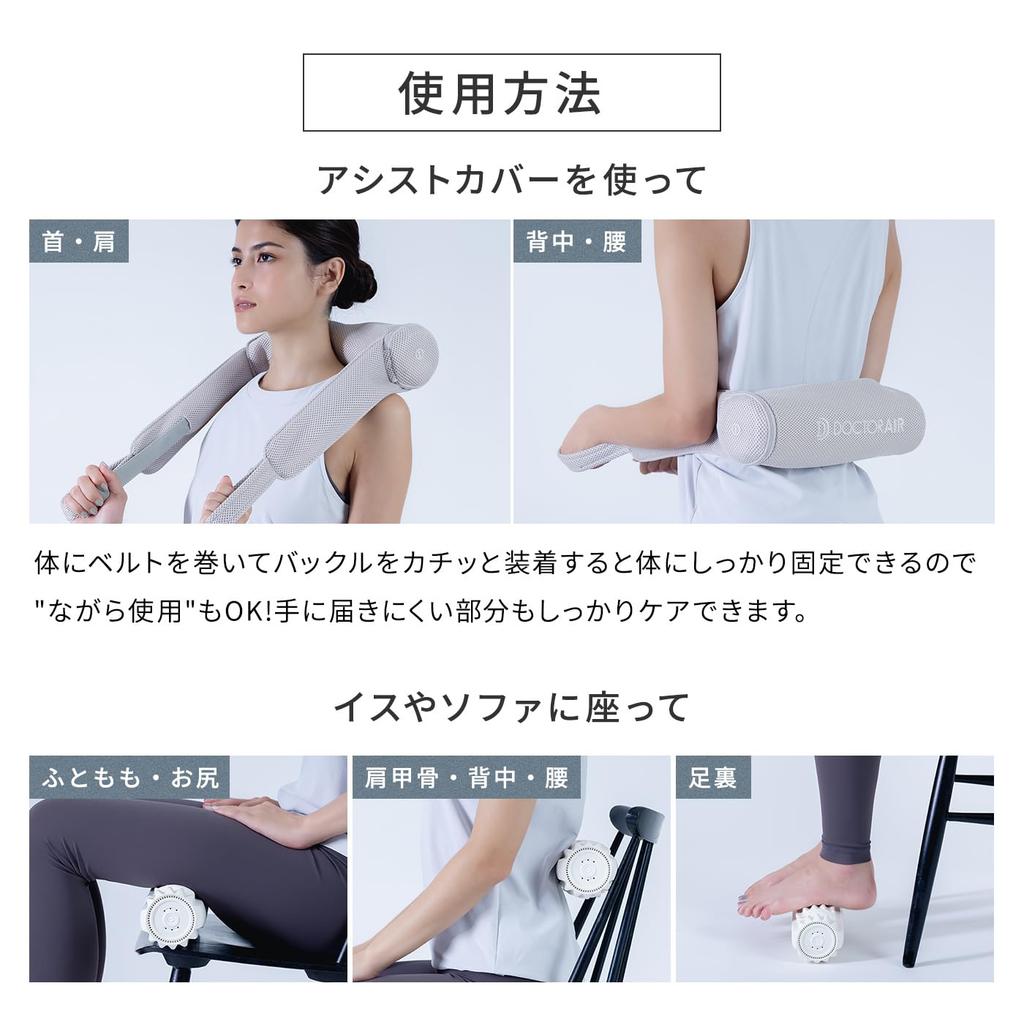 使用方法

アシストカバーを使って

首・肩

背中・腰

DOCTORAIR

体にベルトを巻いてバックルをカチッと装着すると体にしっかり固定できるので"ながら使用"もOK!手に届きにくい部分もしっかりケアできます。

イスやソファに座って

ふともも・お尻

肩甲骨・背中・腰

足裏