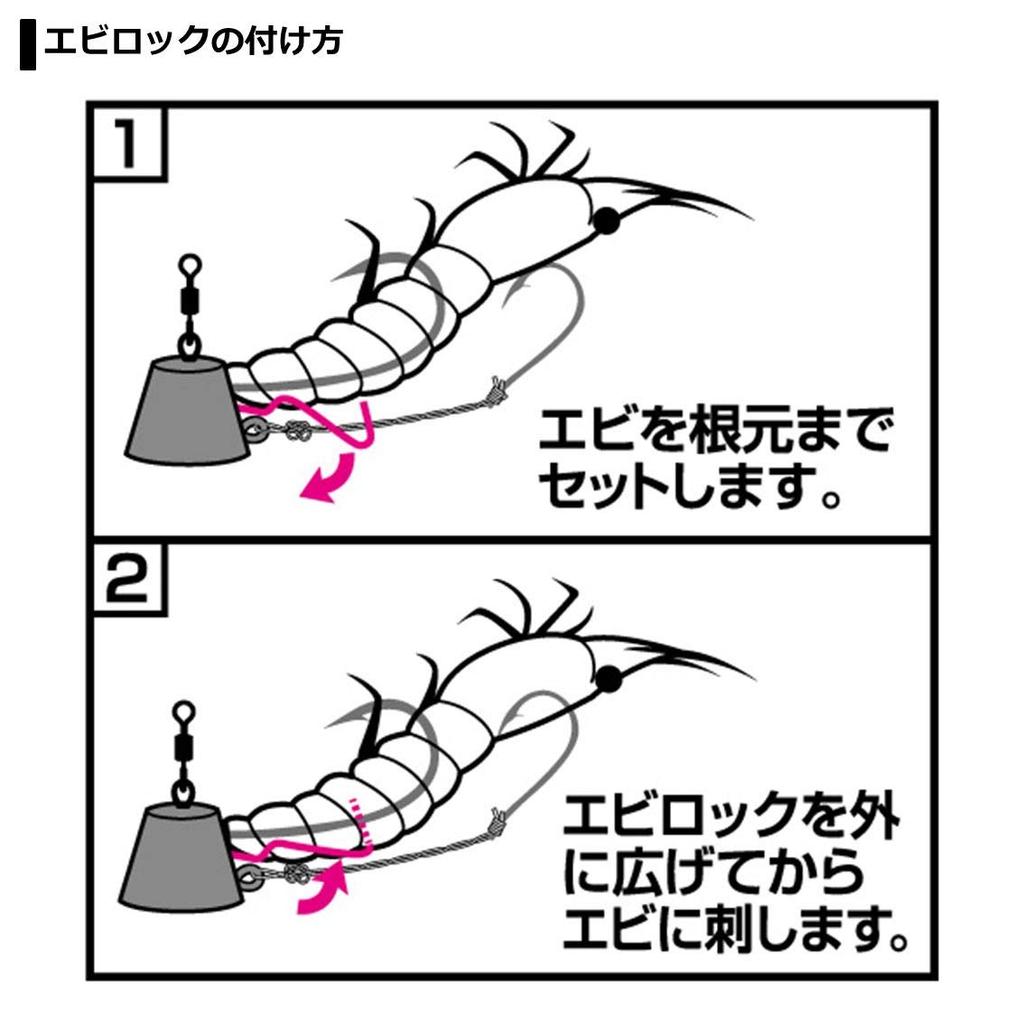 エビロックの付け方

1

エビを根元までセットします。

2

エビロックを外に広げてからエビに刺します。