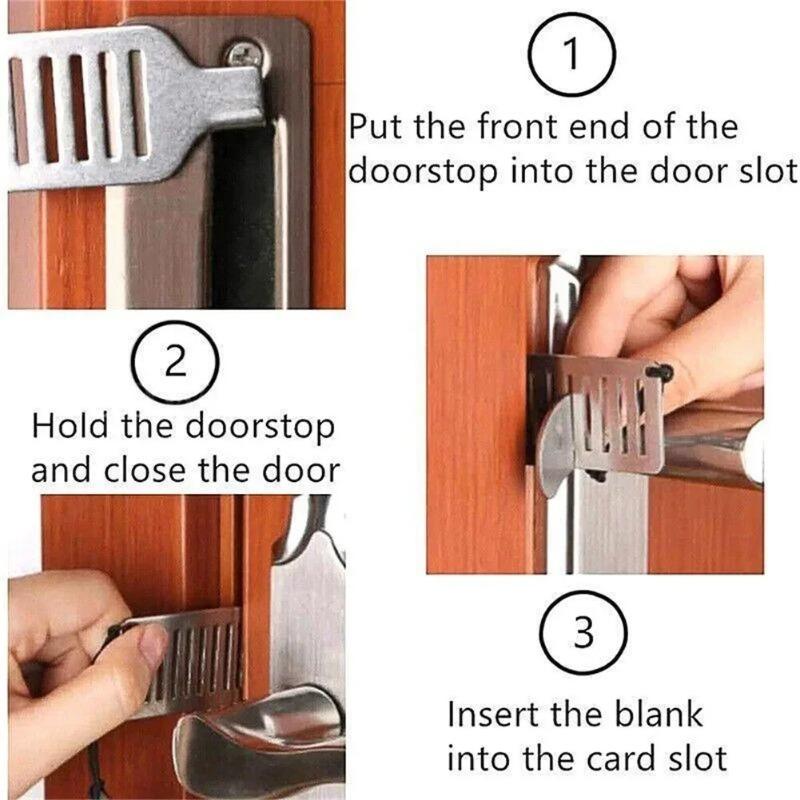 1

Put the front end of the doorstop into the door slot

2

Hold the doorstop and close the door

3

Insert the blank into the card slot