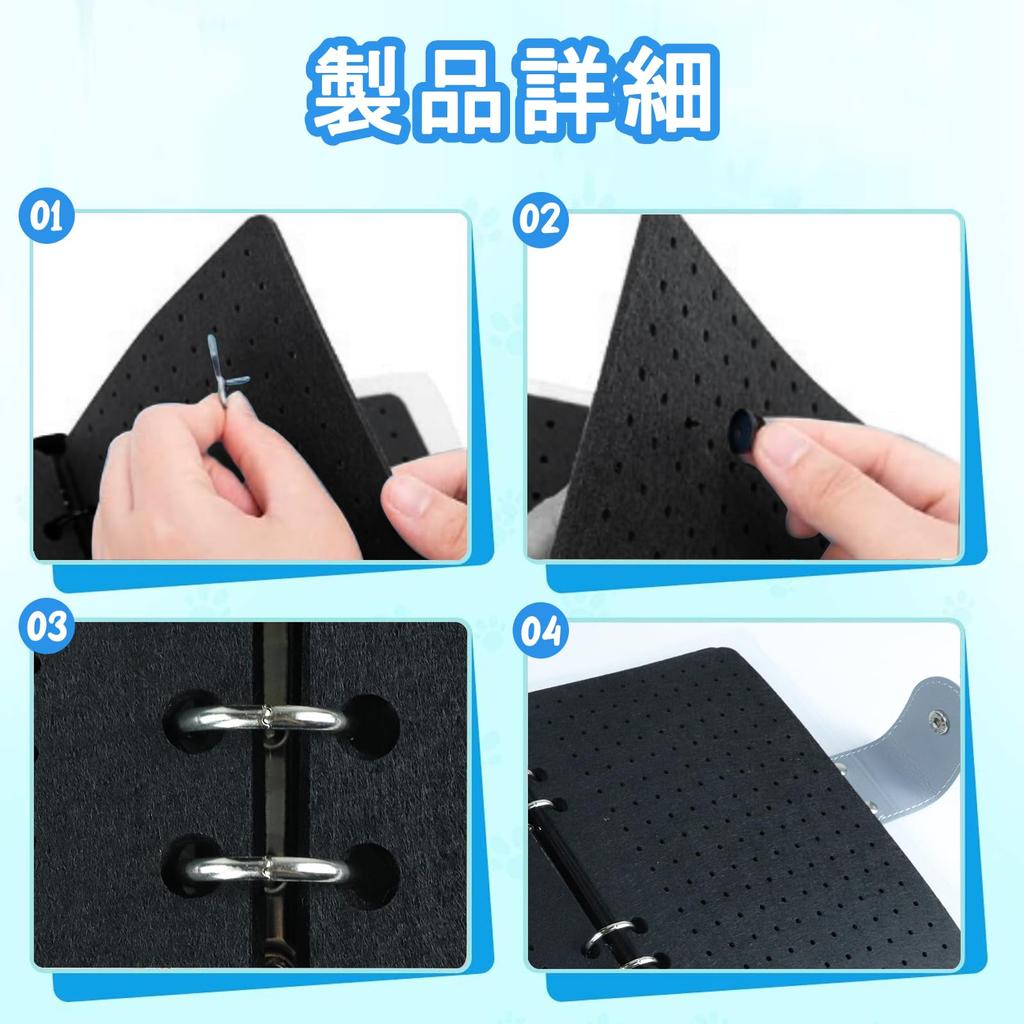 製品詳細

01

02

03

04