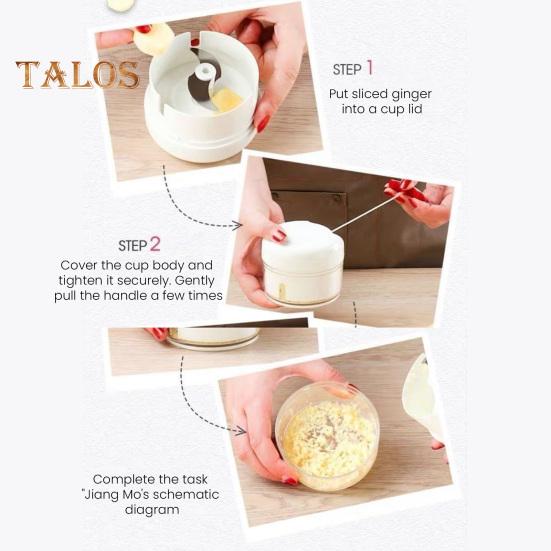 TALOS

STEP 1
Put sliced ginger into a cup lid

STEP 2
Cover the cup body and tighten it securely. Gently pull the handle a few times

Complete the task "Jiang Mo's schematic diagram