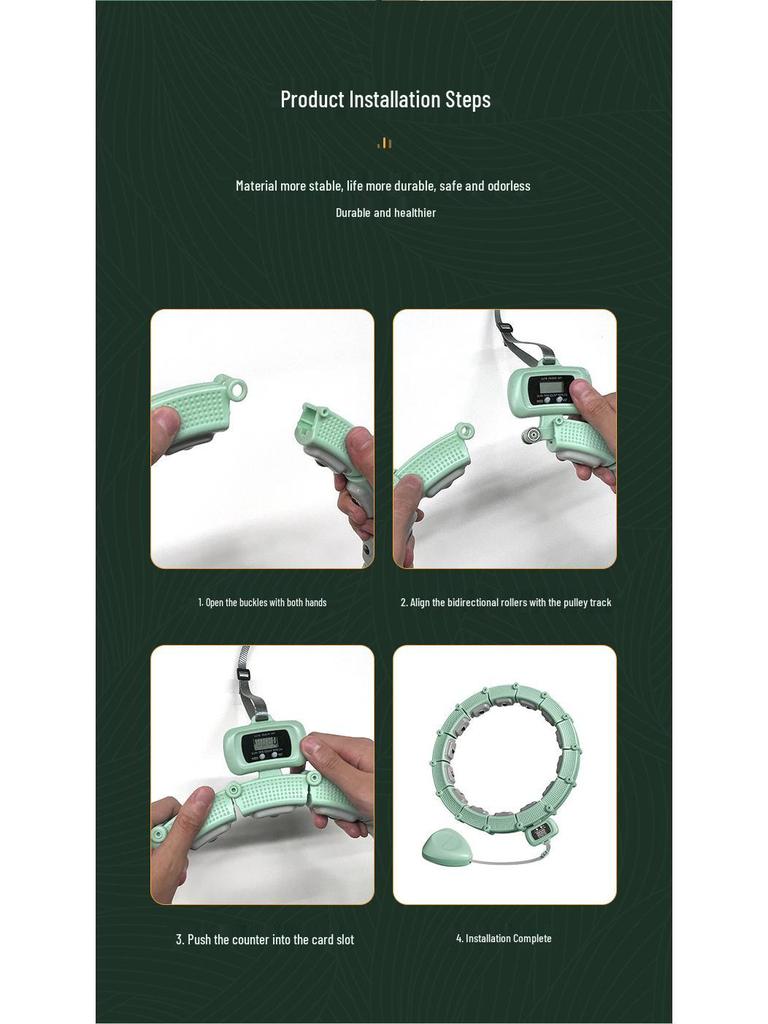 Product Installation Steps

Material more stable, life more durable, safe and odorless

Durable and healthier

1. Open the buckles with both hands

2. Align the bidirectional rollers with the pulley track

3. Push the counter into the card slot

4. Installation Complete