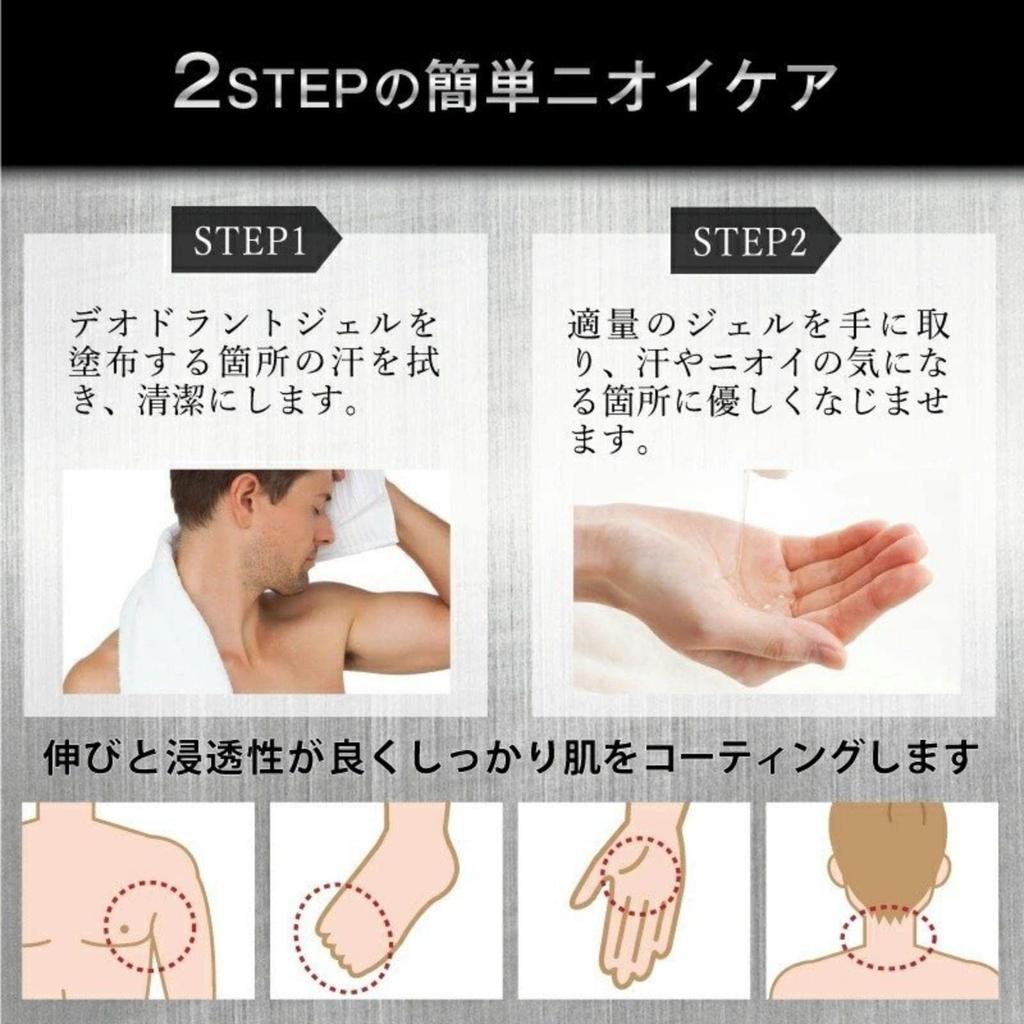 2STEPの簡単ニオイケア

STEP1

デオドラントジェルを塗布する箇所の汗を拭き、清潔にします。

STEP2

適量のジェルを手に取り、汗やニオイの気になる箇所に優しくなじませます。

伸びと浸透性が良くしっかり肌をコーティングします