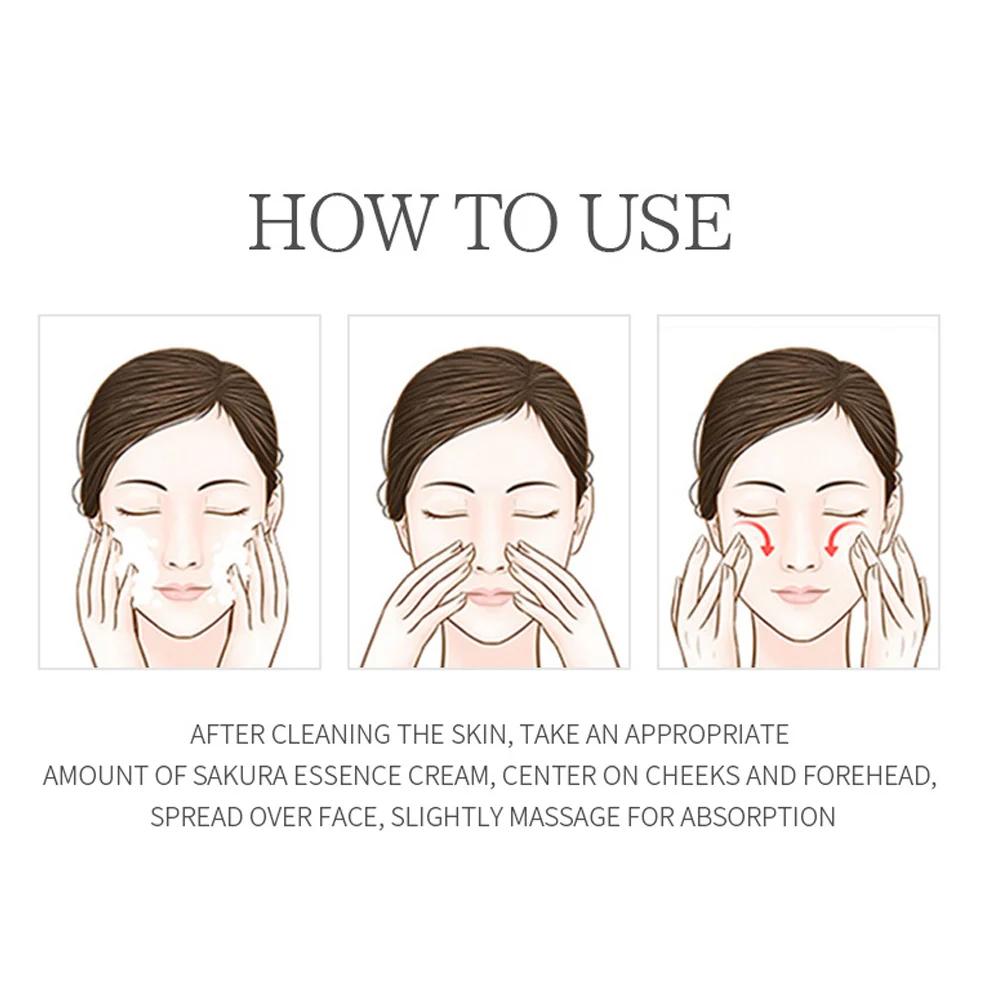 HOW TO USE

AFTER CLEANING THE SKIN, TAKE AN APPROPRIATE AMOUNT OF SAKURA ESSENCE CREAM, CENTER ON CHEEKS AND FOREHEAD, SPREAD OVER FACE, SLIGHTLY MASSAGE FOR ABSORPTION