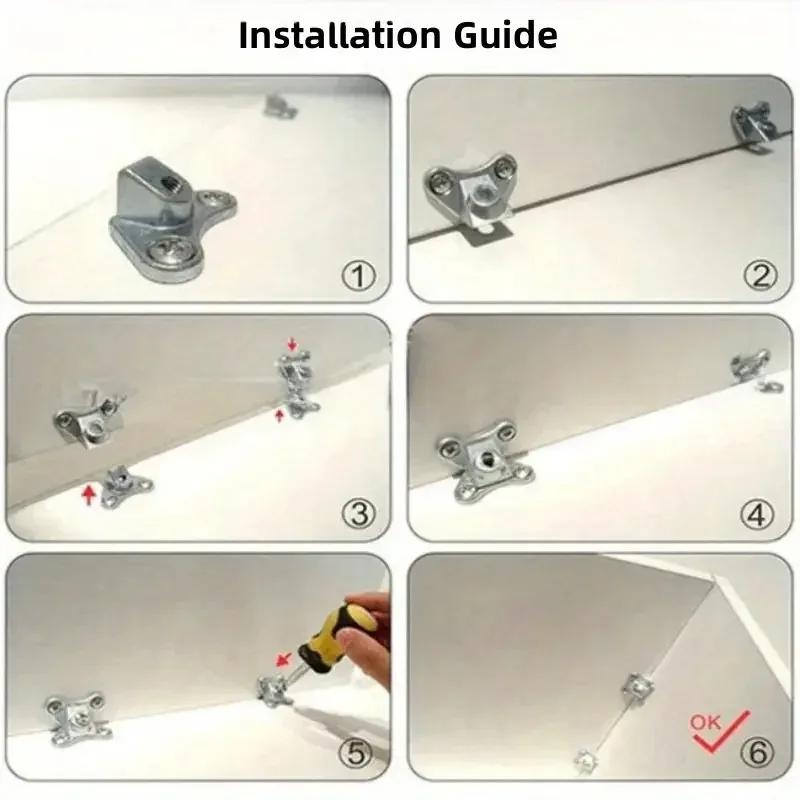 Installation Guide

①

②

③

④

⑤

OK

⑥