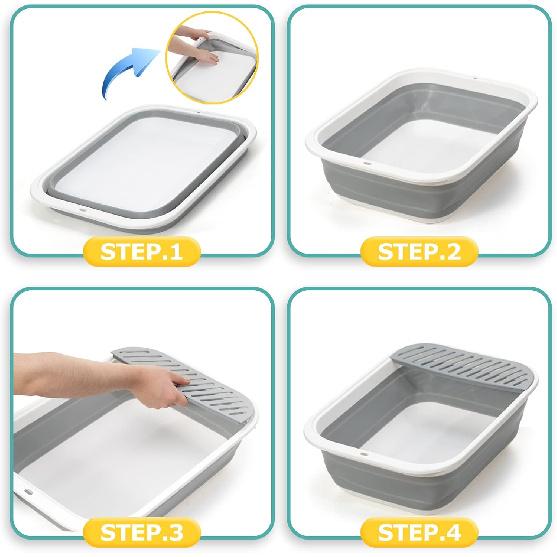 STEP.1

STEP.2

STEP.3

STEP.4