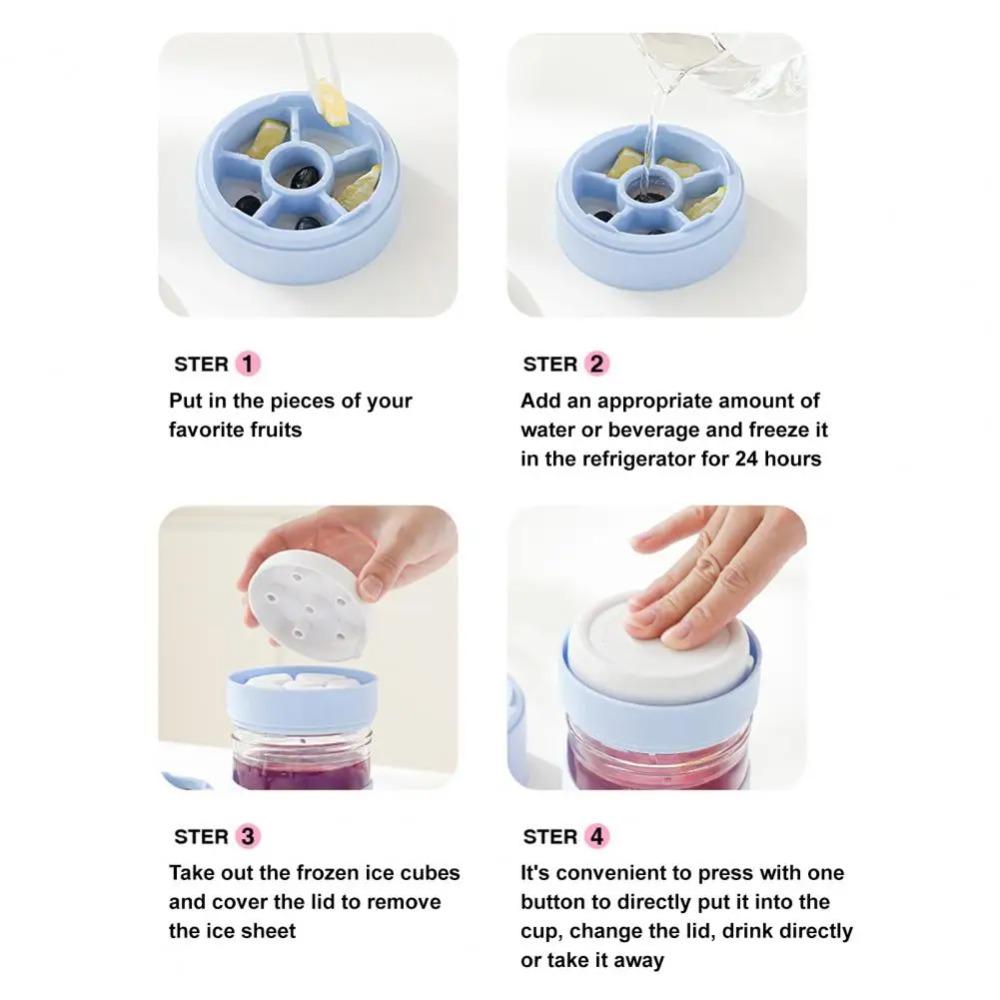 STER 1
Put in the pieces of your favorite fruits

STER 2
Add an appropriate amount of water or beverage and freeze it in the refrigerator for 24 hours

STER 3
Take out the frozen ice cubes and cover the lid to remove the ice sheet

STER 4
It's convenient to press with one button to directly put it into the cup, change the lid, drink directly or take it away