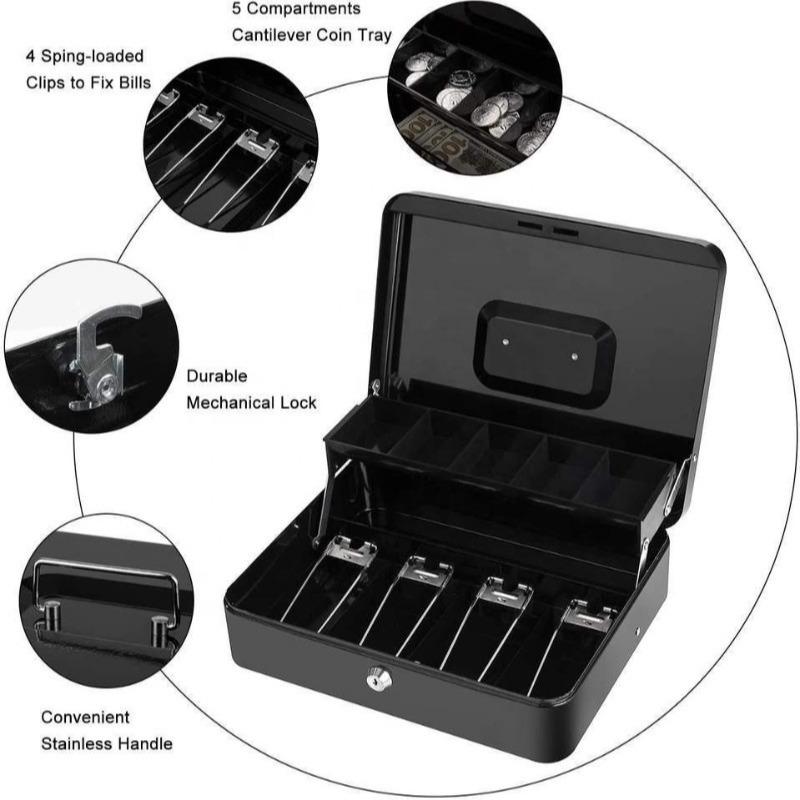 5 Compartments
Cantilever Coin Tray

4 Sping-loaded
Clips to Fix Bills

Durable
Mechanical Lock

Convenient
Stainless Handle