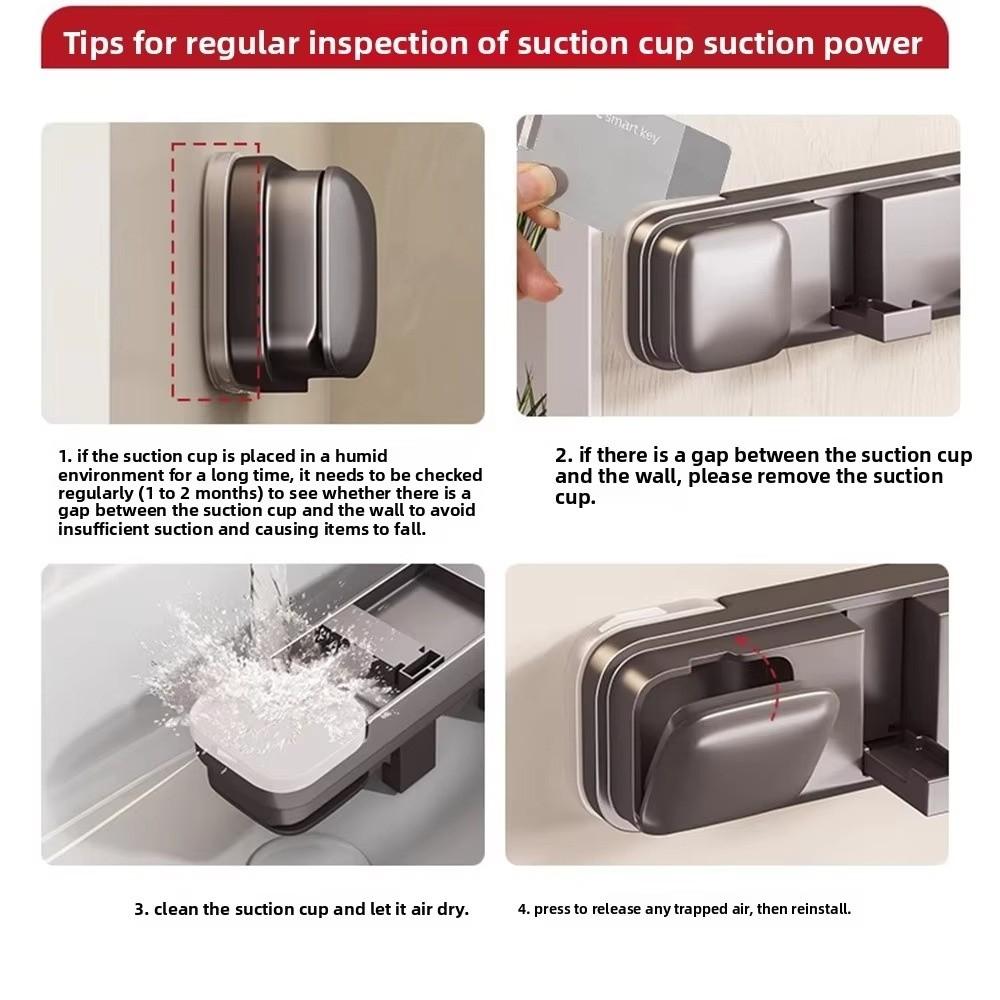 Tips for regular inspection of suction cup suction power

smart key

1. if the suction cup is placed in a humid environment for a long time, it needs to be checked regularly (1 to 2 months) to see whether there is a gap between the suction cup and the wall to avoid insufficient suction and causing items to fall.

2. if there is a gap between the suction cup and the wall, please remove the suction cup.

3. clean the suction cup and let it air dry.

4. press to release any trapped air, then reinstall.