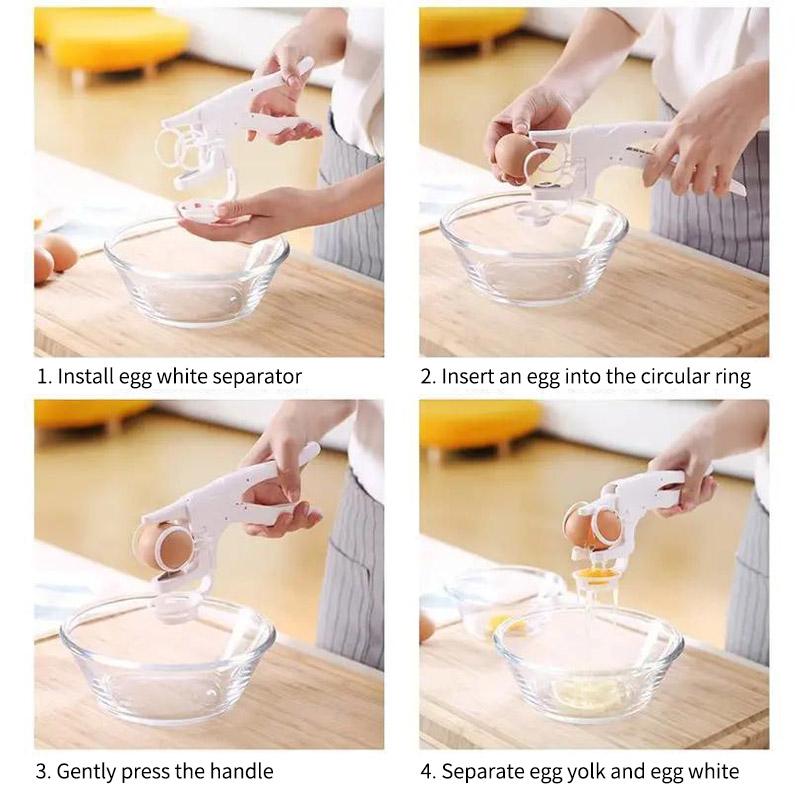 1. Install egg white separator

2. Insert an egg into the circular ring

3. Gently press the handle

4. Separate egg yolk and egg white