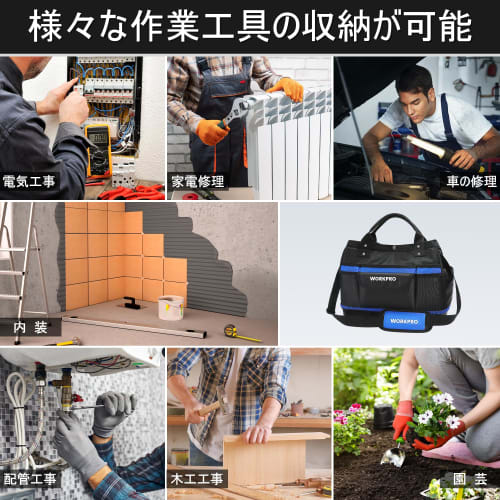 様々な作業工具の収納が可能

電気工事

家電修理

車の修理

内 装

WORKPRO

WORKPRO

配管工事

木工工事

園 芸