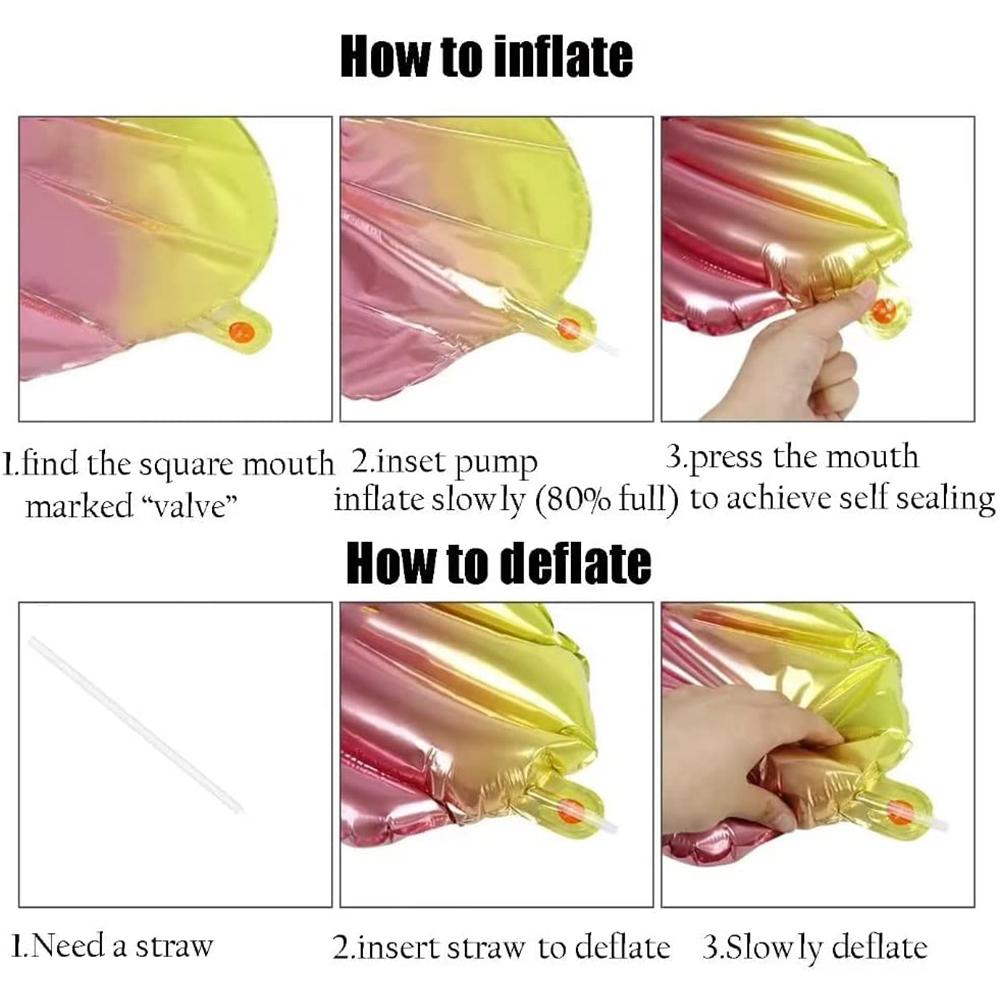 How to inflate

1.find the square mouth marked "valve"

2.inset pump inflate slowly (80% full)

3.press the mouth to achieve self sealing

How to deflate

1.Need a straw

2.insert straw to deflate

3.Slowly deflate