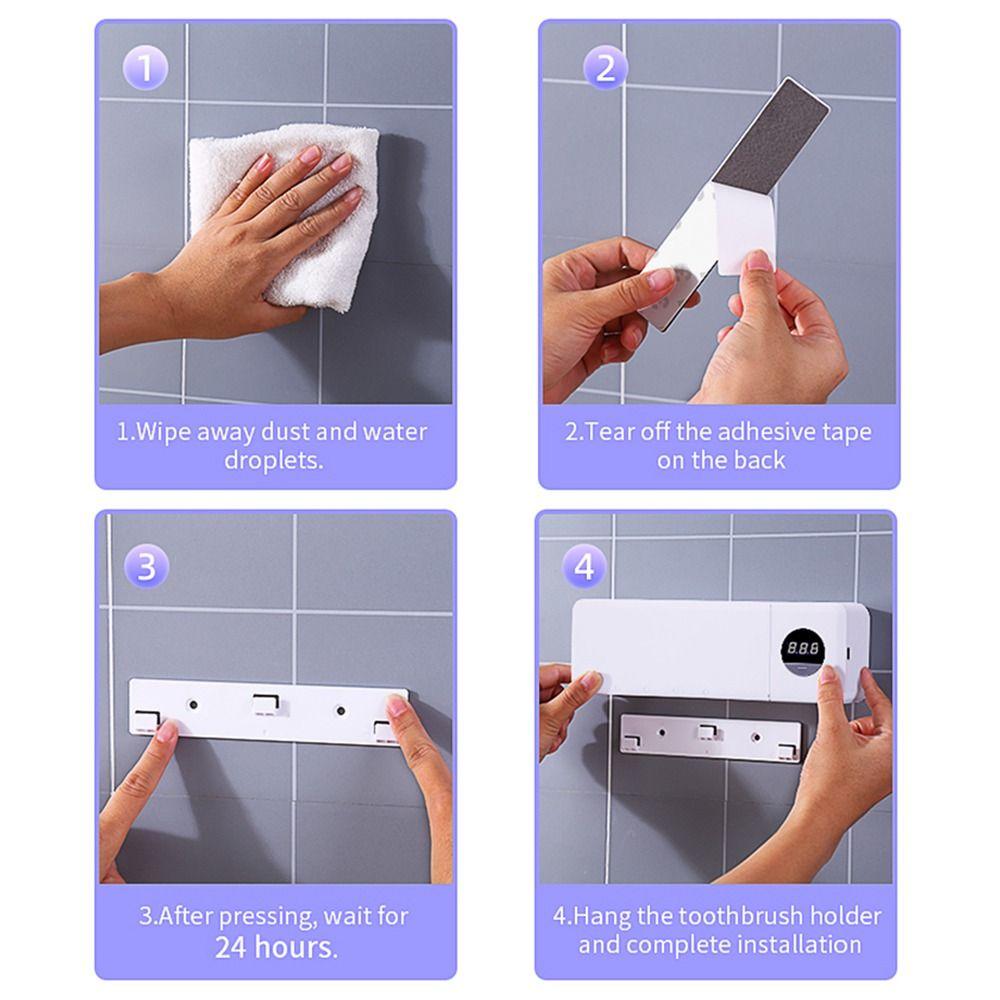 1

1.Wipe away dust and water droplets.

2

2.Tear off the adhesive tape on the back

3

3.After pressing, wait for 24 hours.

4

8.8.8

4.Hang the toothbrush holder and complete installation