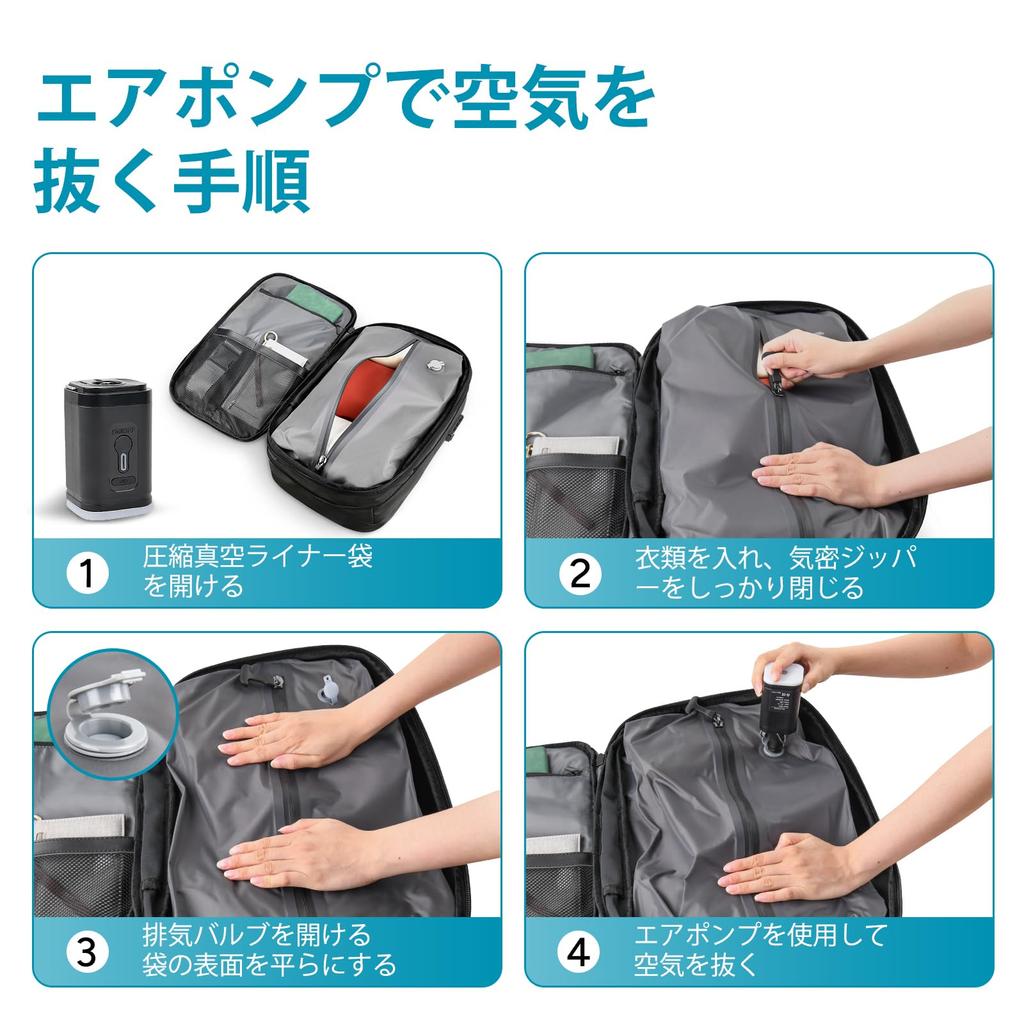 エアポンプで空気を抜く手順

1 圧縮真空ライナー袋を開ける

2 衣類を入れ、気密ジッパーをしっかり閉じる

3 排気バルブを開ける
袋の表面を平らにする

4 エアポンプを使用して空気を抜く