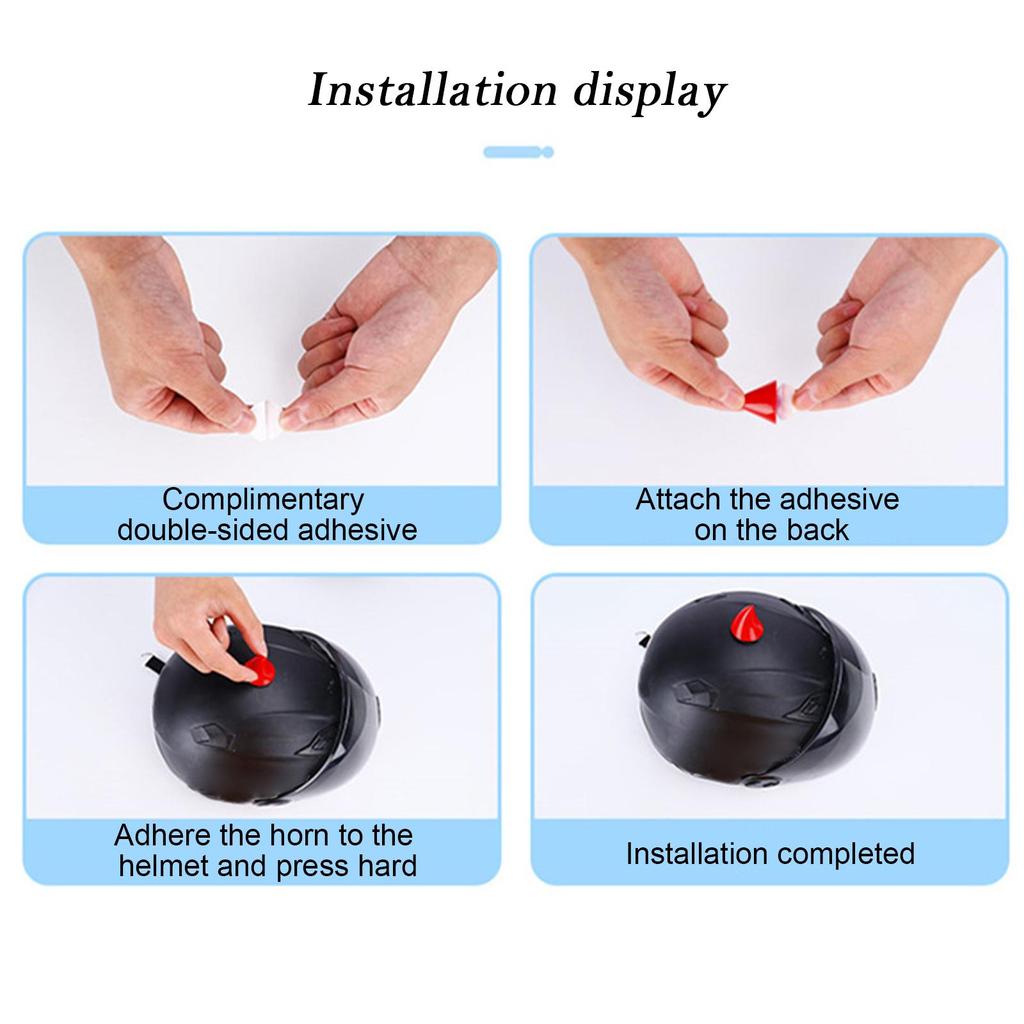 Installation display

Complimentary double-sided adhesive

Attach the adhesive on the back

Adhere the horn to the helmet and press hard

Installation completed