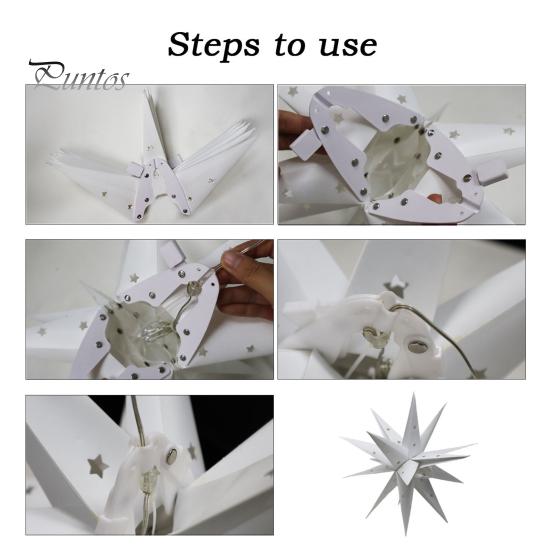 Steps to use

Puntos