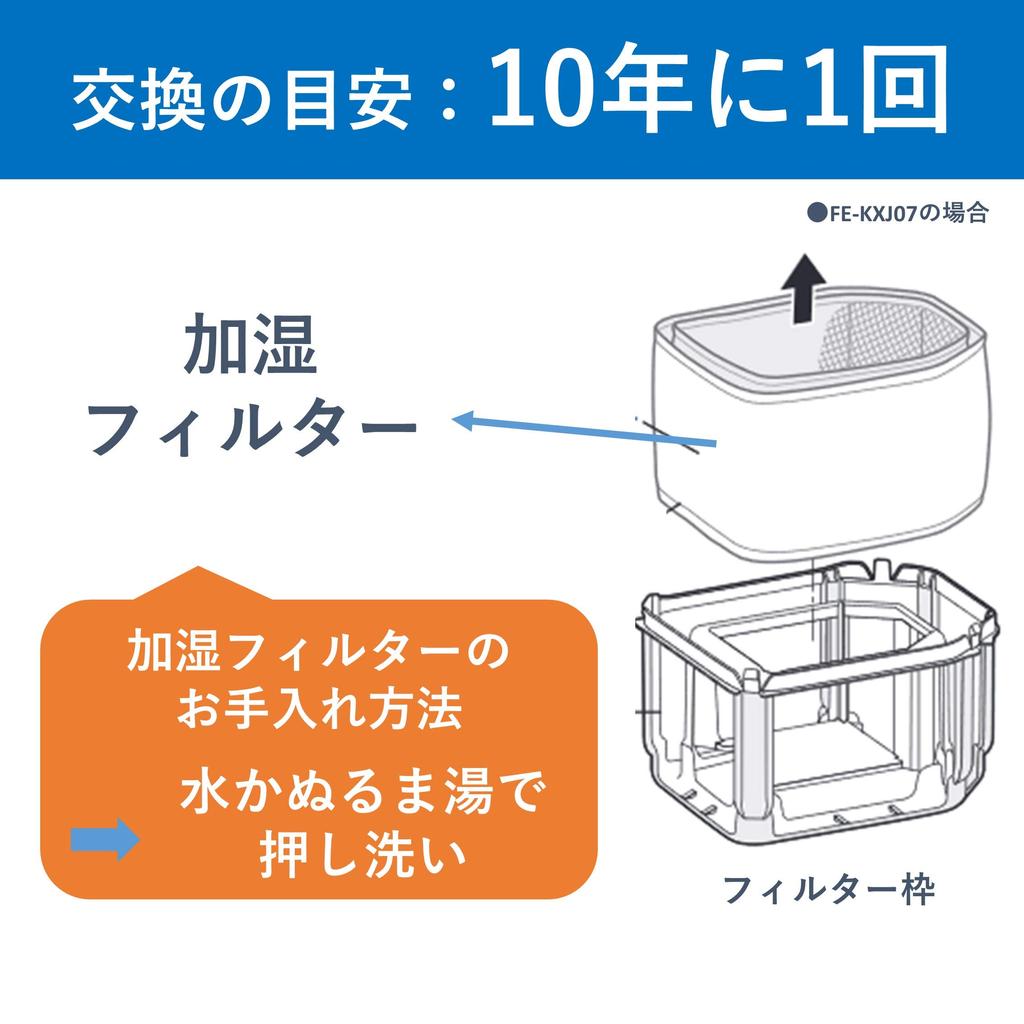 交換の目安：10年に1回

●FE-KXJ07の場合

加湿
フィルター

加湿フィルターの
お手入れ方法

水かぬるま湯で
押し洗い

フィルター枠