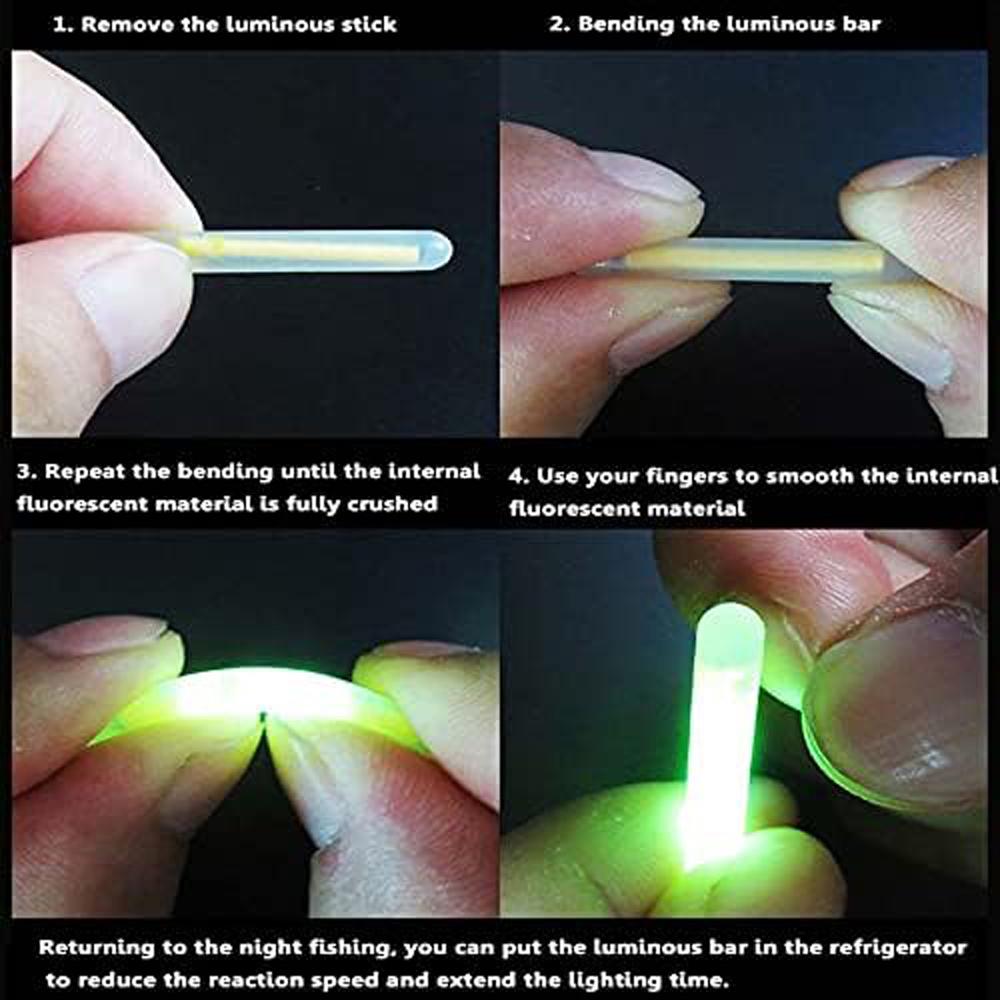 1. Remove the luminous stick

2. Bending the luminous bar

3. Repeat the bending until the internal fluorescent material is fully crushed

4. Use your fingers to smooth the internal fluorescent material

Returning to the night fishing, you can put the luminous bar in the refrigerator to reduce the reaction speed and extend the lighting time.