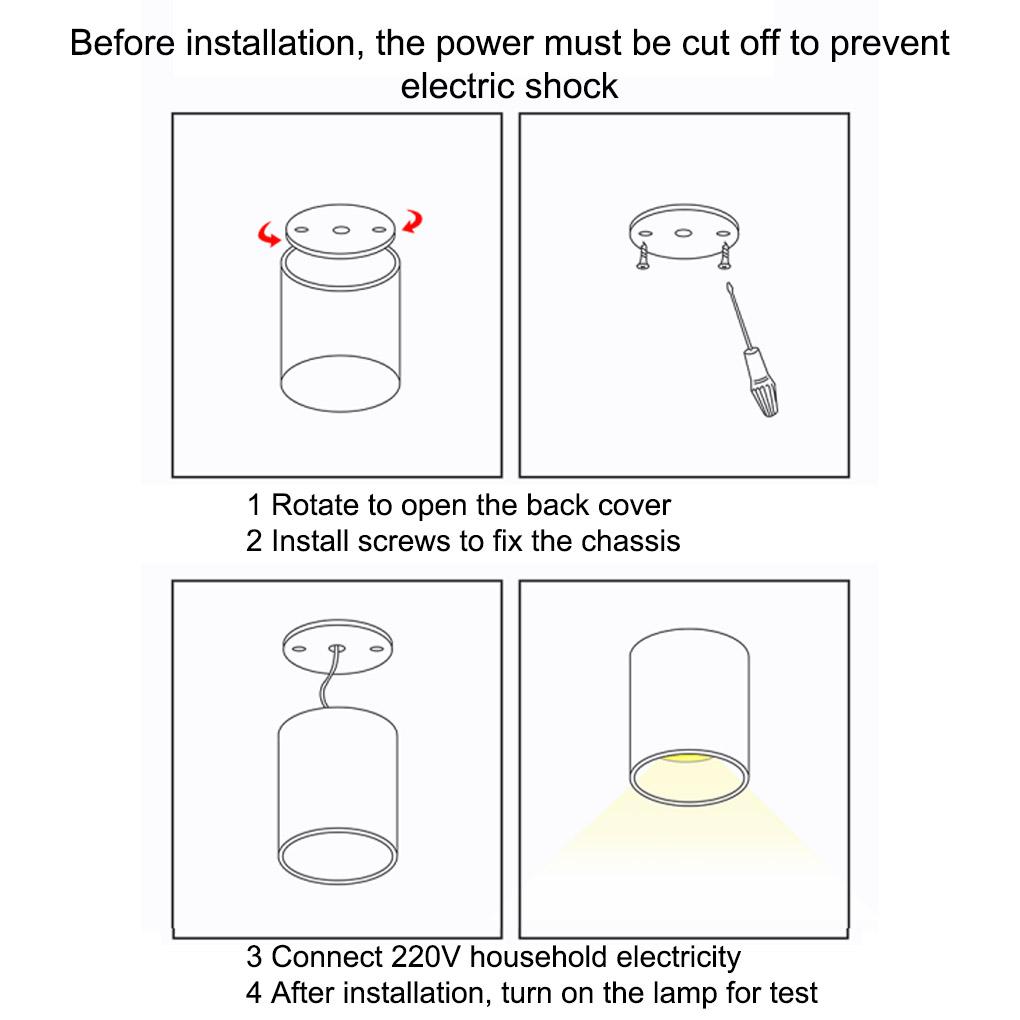 Before installation, the power must be cut off to prevent electric shock

1 Rotate to open the back cover
2 Install screws to fix the chassis

3 Connect 220V household electricity
4 After installation, turn on the lamp for test